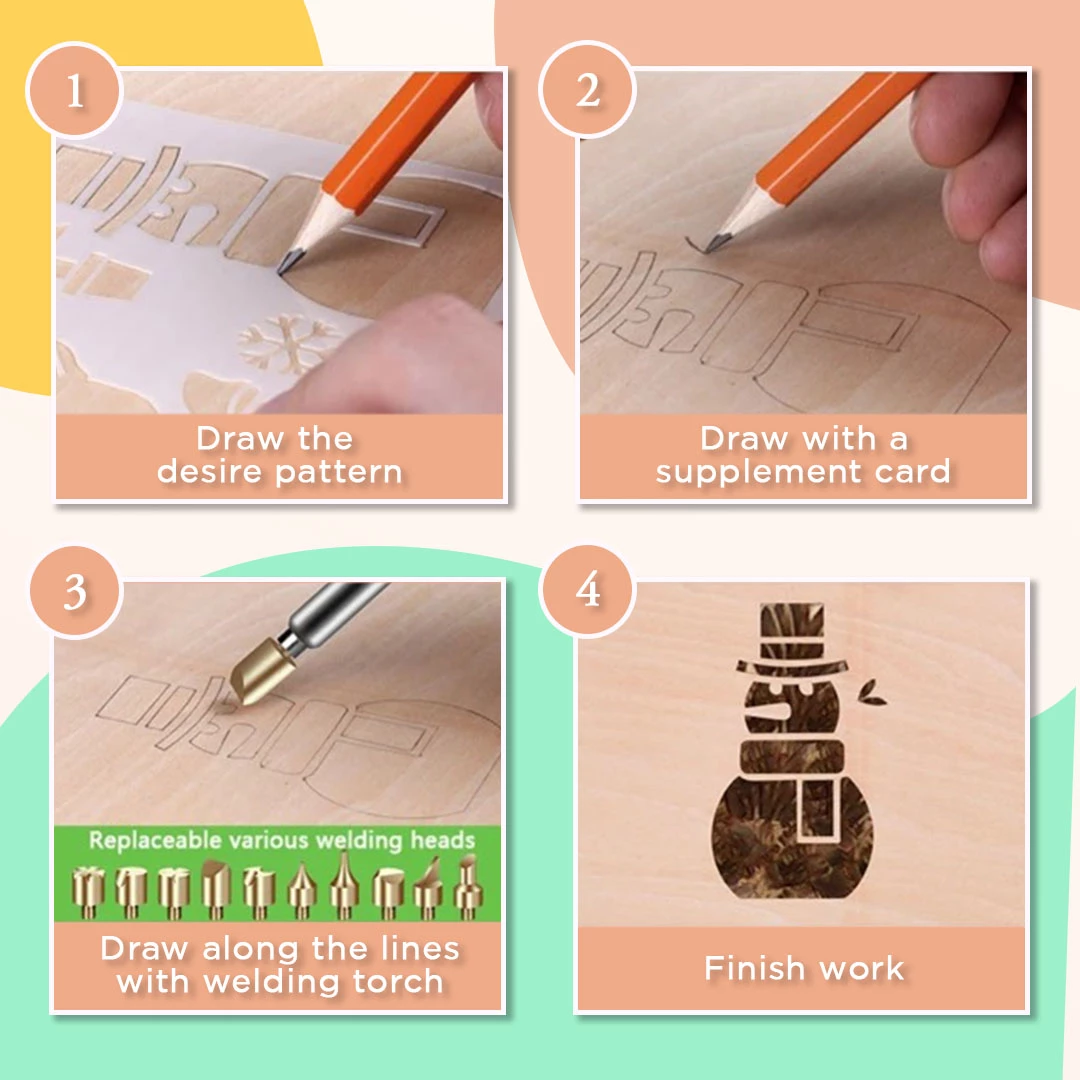 1

Draw the desire pattern

2

Draw with a supplement card

3

Replaceable various welding heads

Draw along the lines with welding torch

4

Finish work