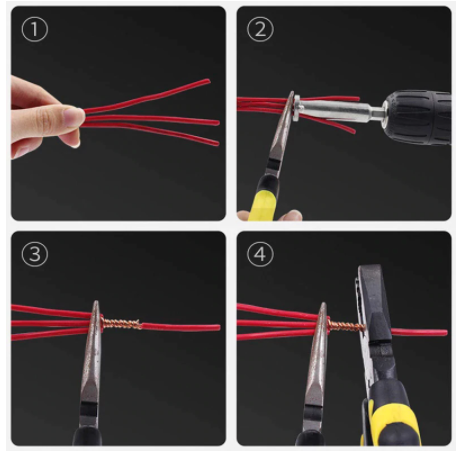 ①

②

③

④