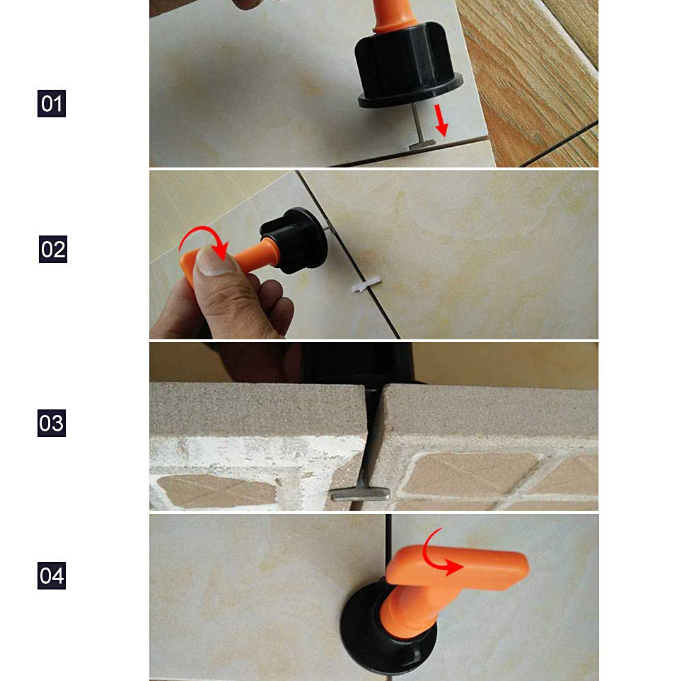 01

02

03

04