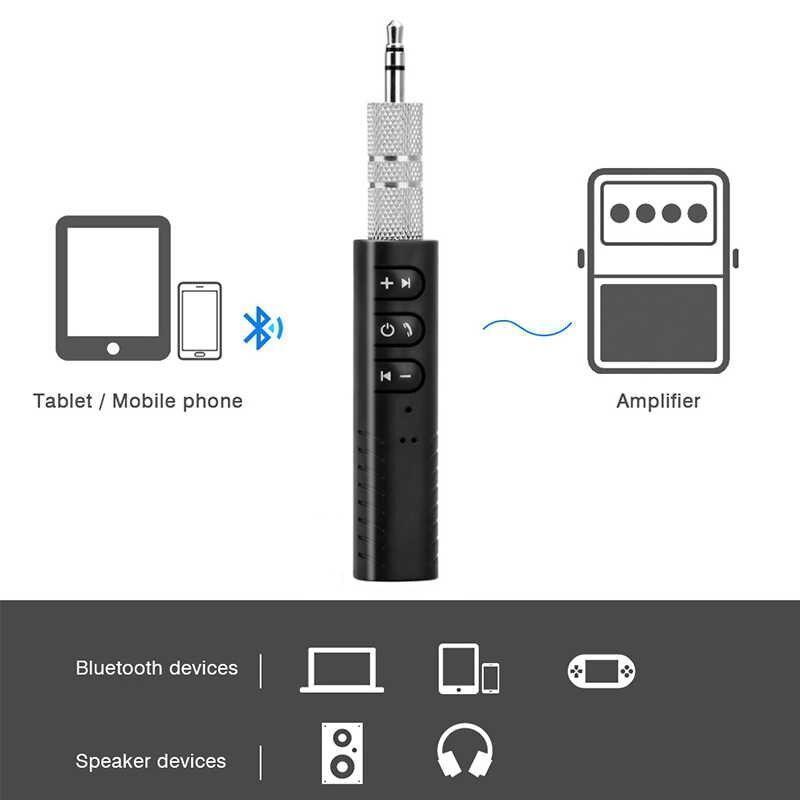 Tablet / Mobile phone

Amplifier

Bluetooth devices

Speaker devices