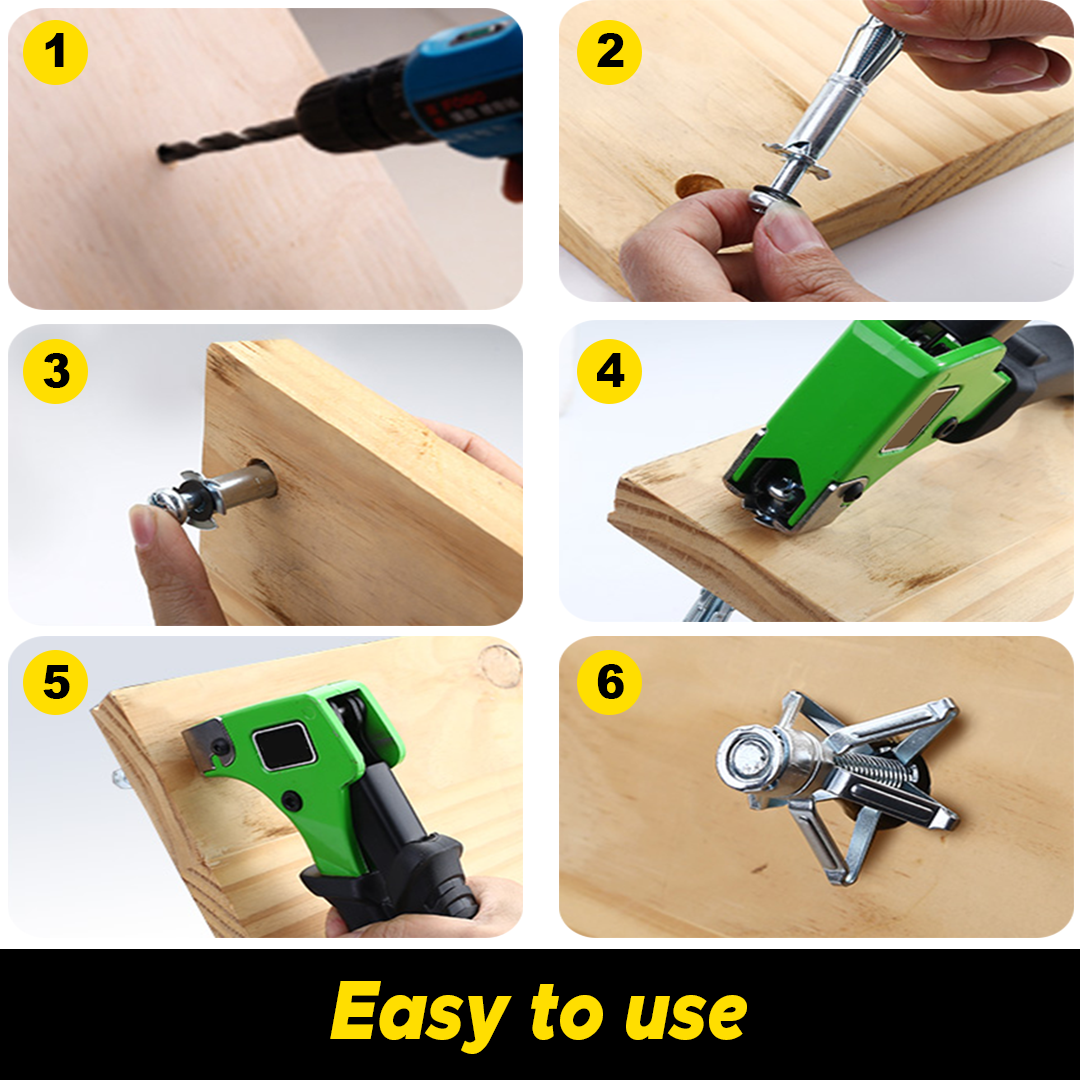 1
2
3
4
5
6
Easy to use