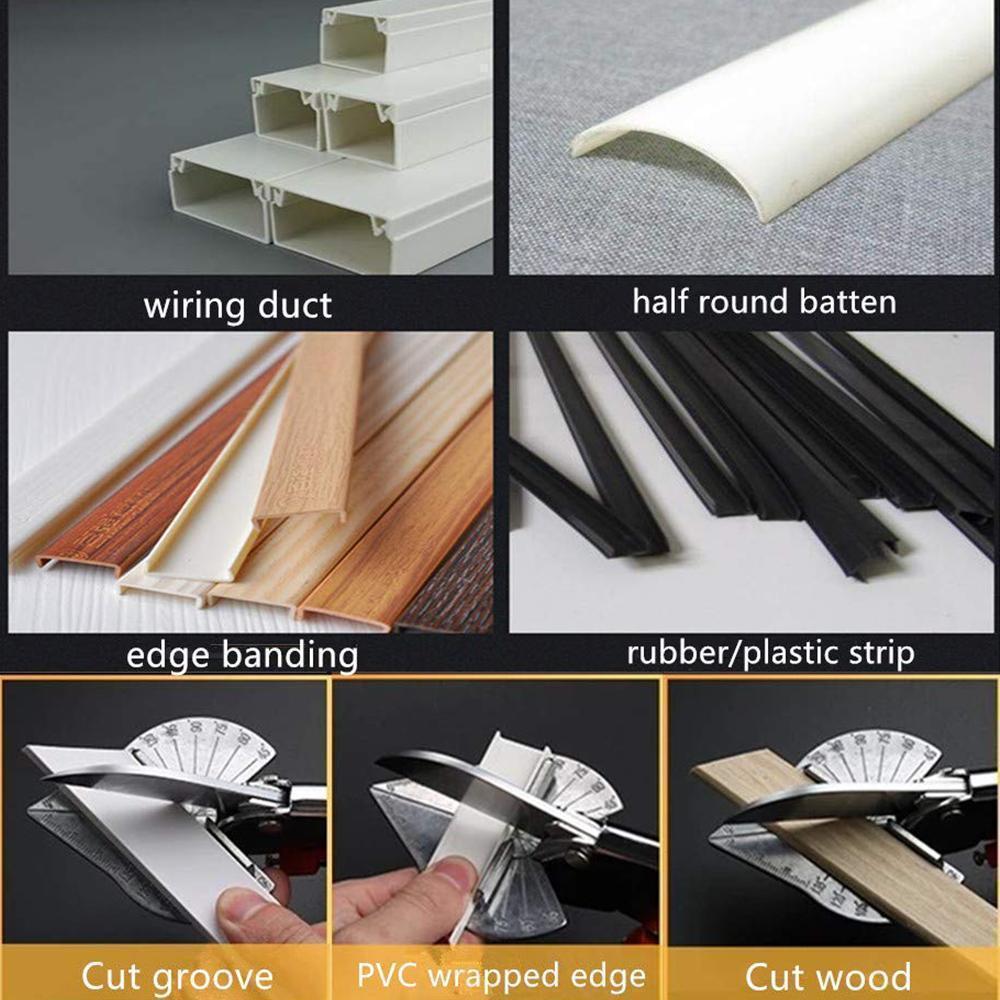 wiring duct

half round batten

edge banding

rubber/plastic strip

Cut groove

PVC wrapped edge

Cut wood