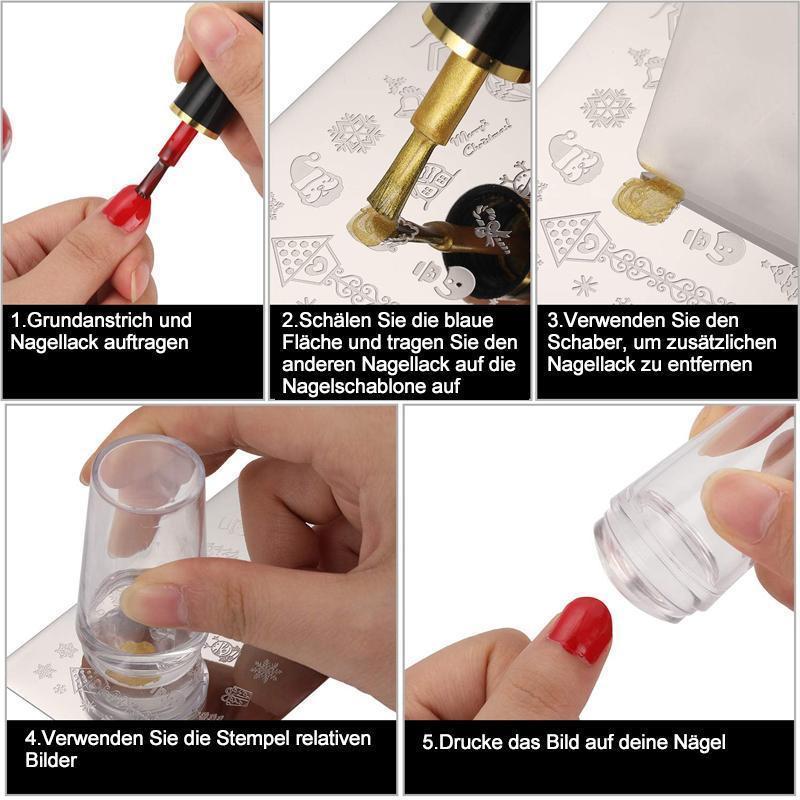 Merry Christmas

1.Grundanstrich und Nagellack auftragen

2.Schälen Sie die blaue Fläche und tragen Sie den anderen Nagellack auf die Nagelschablone auf

3.Verwenden Sie den Schaber, um zusätzlichen Nagellack zu entfernen

4.Verwenden Sie die Stempel relativen Bilder

5.Drucke das Bild auf deine Nägel