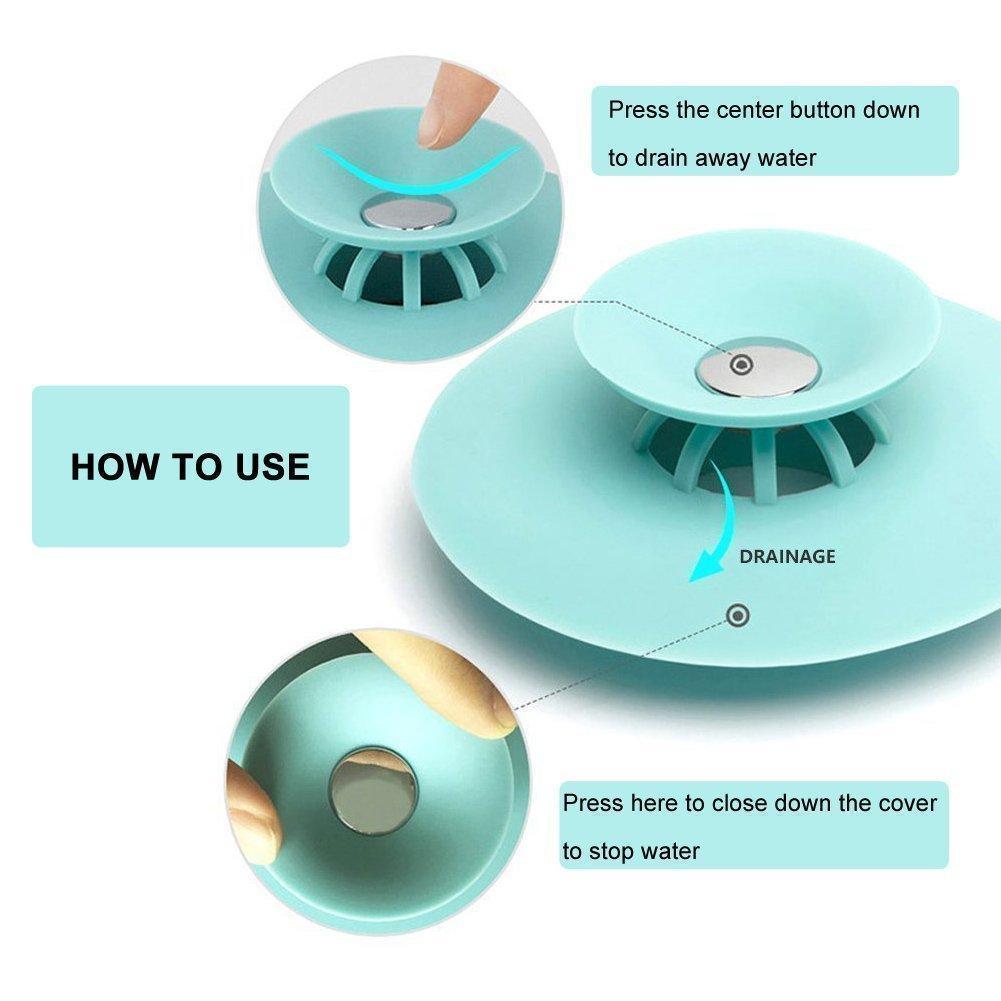 Press the center button down to drain away water

HOW TO USE

DRAINAGE

Press here to close down the cover to stop water