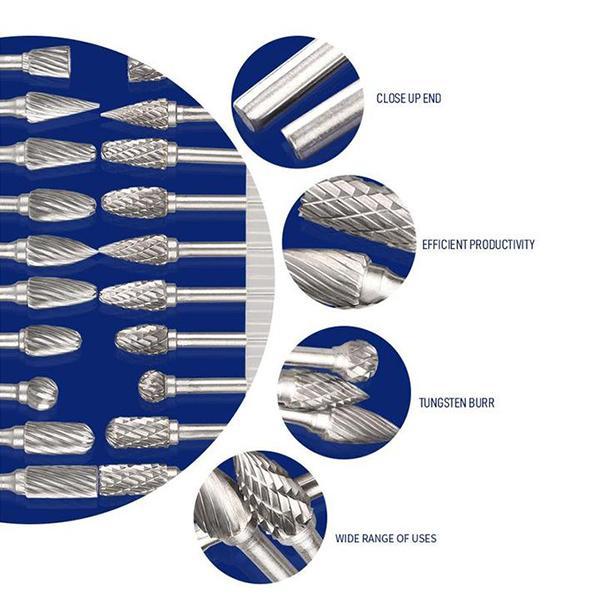 CLOSE UP END

EFFICIENT PRODUCTIVITY

TUNGSTEN BURR

WIDE RANGE OF USES