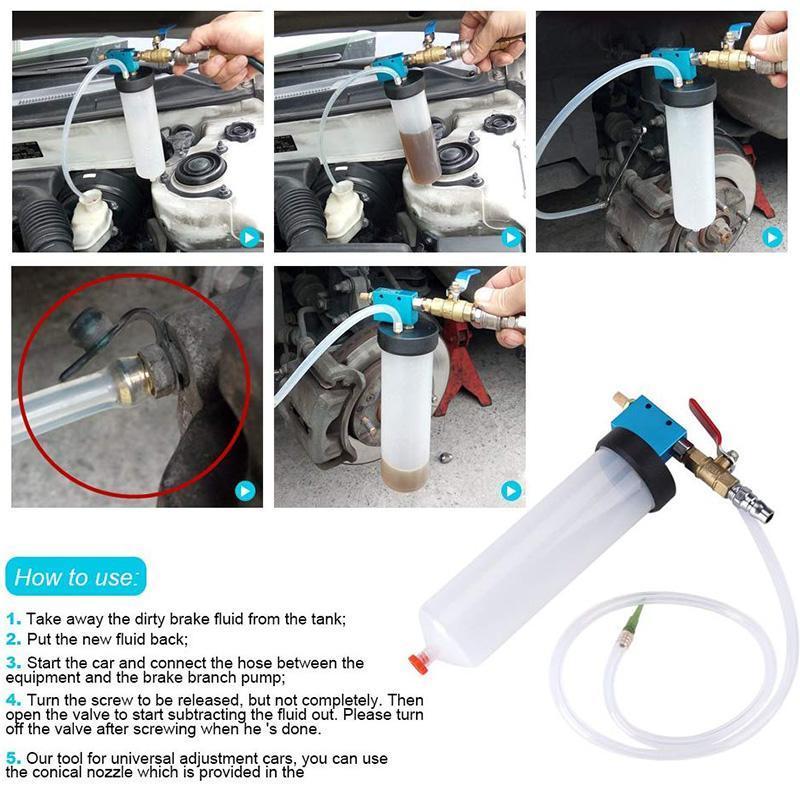 How to use:

1. Take away the dirty brake fluid from the tank;

2. Put the new fluid back;

3. Start the car and connect the hose between the equipment and the brake branch pump;

4. Turn the screw to be released, but not completely. Then open the valve to start subtracting the fluid out. Please turn off the valve after screwing when he 's done.

5. Our tool for universal adjustment cars, you can use the conical nozzle which is provided in the