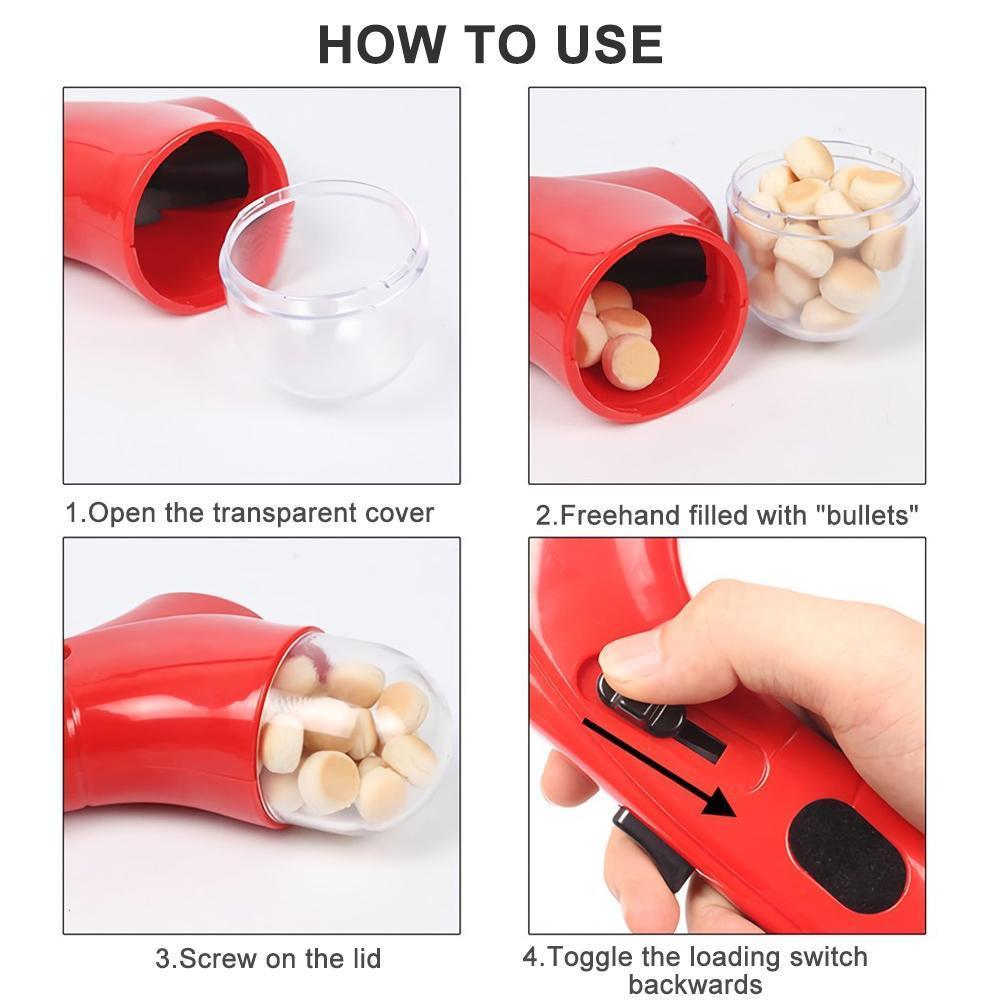 HOW TO USE

1.Open the transparent cover

2.Freehand filled with "bullets"

3.Screw on the lid

4.Toggle the loading switch backwards