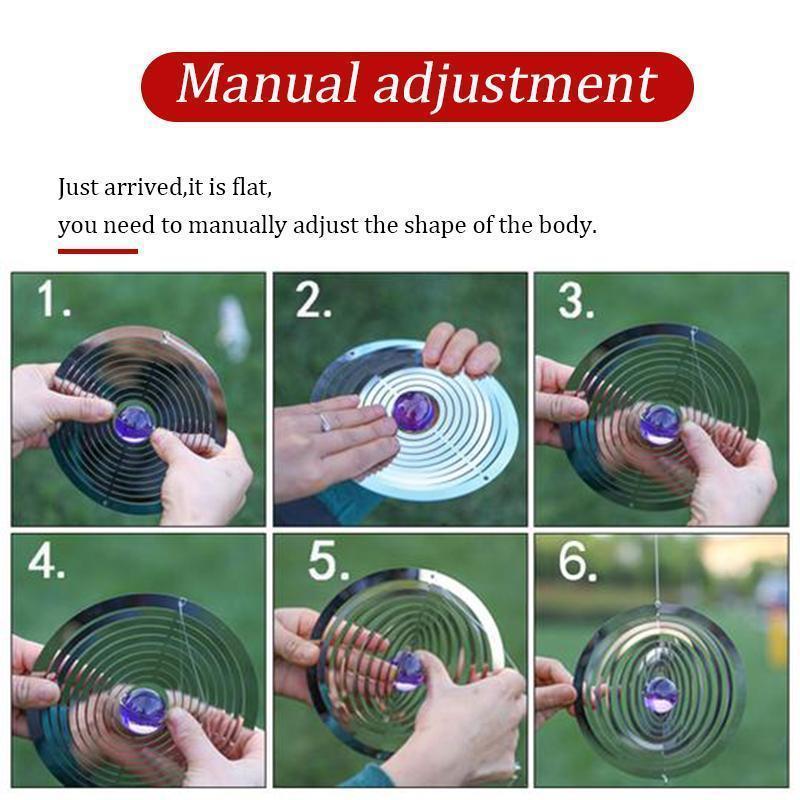 Manual adjustment

Just arrived,it is flat,
you need to manually adjust the shape of the body.

1.

2.

3.

4.

5.

6.