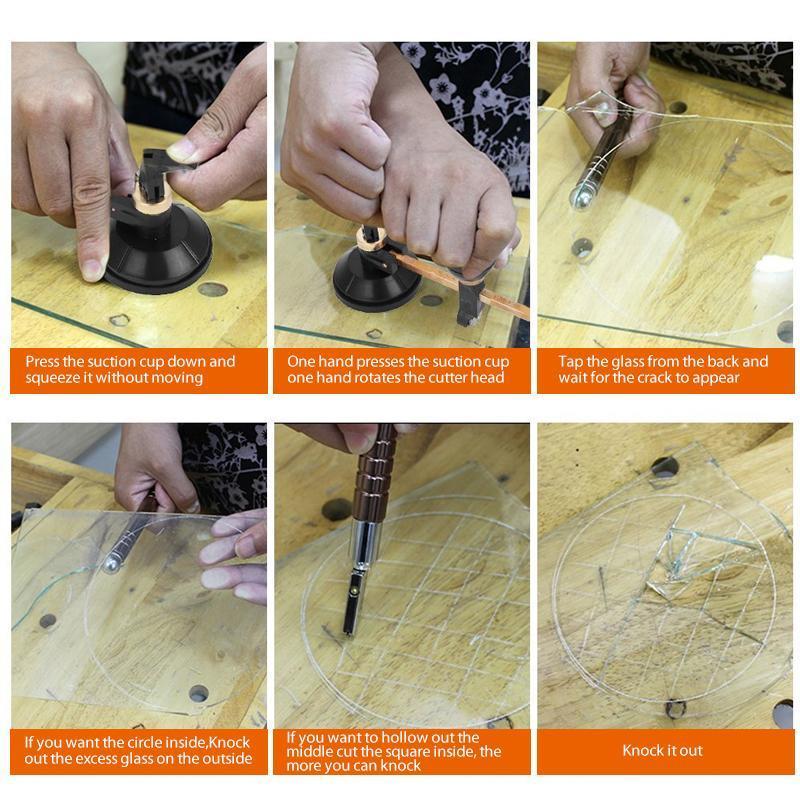 Press the suction cup down and squeeze it without moving

One hand presses the suction cup one hand rotates the cutter head

Tap the glass from the back and wait for the crack to appear

If you want the circle inside,Knock out the excess glass on the outside

If you want to hollow out the middle cut the square inside, the more you can knock

Knock it out