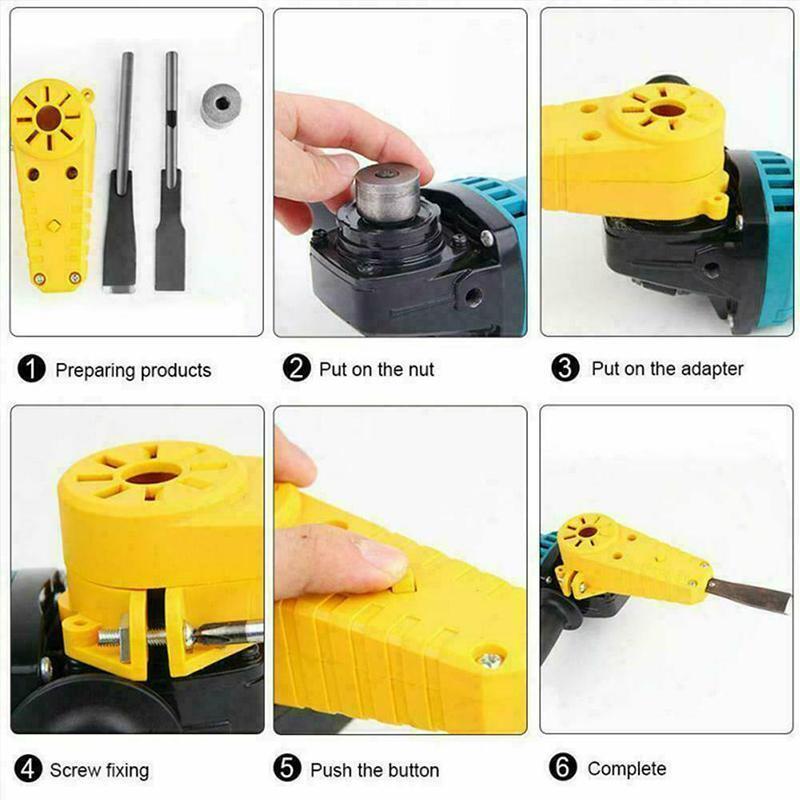 1 Preparing products

2 Put on the nut

3 Put on the adapter

4 Screw fixing

5 Push the button

6 Complete