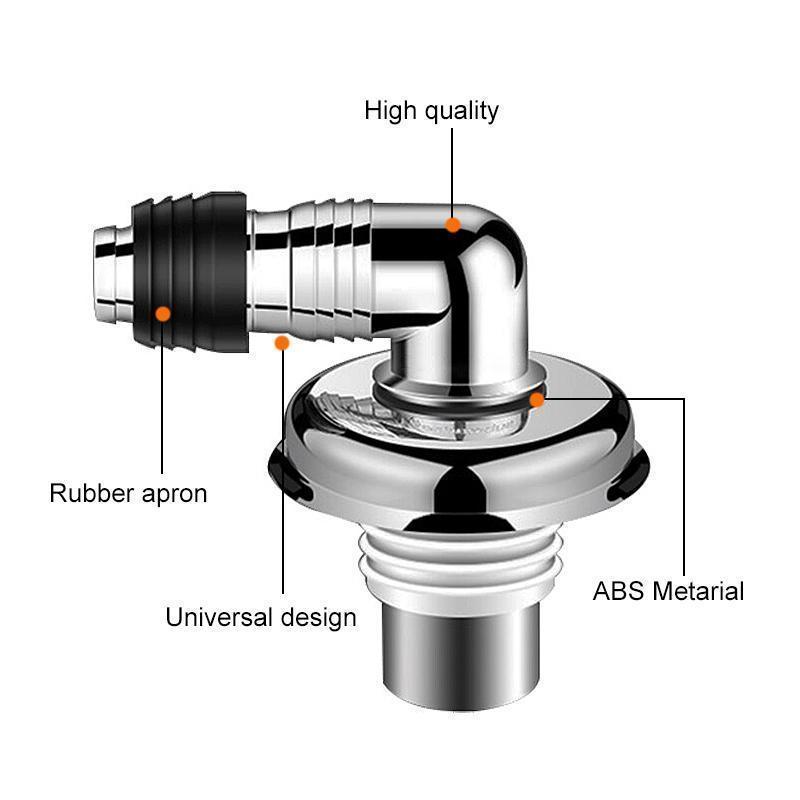 High quality

Rubber apron

Universal design

ABS Metarial