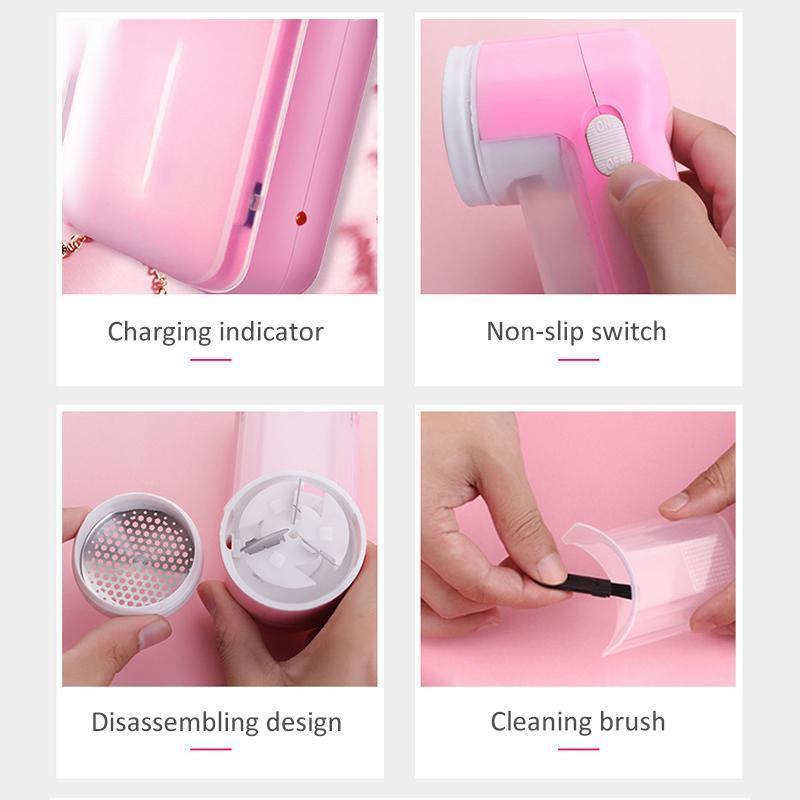 Charging indicator

ON
OFF

Non-slip switch

Disassembling design

Cleaning brush