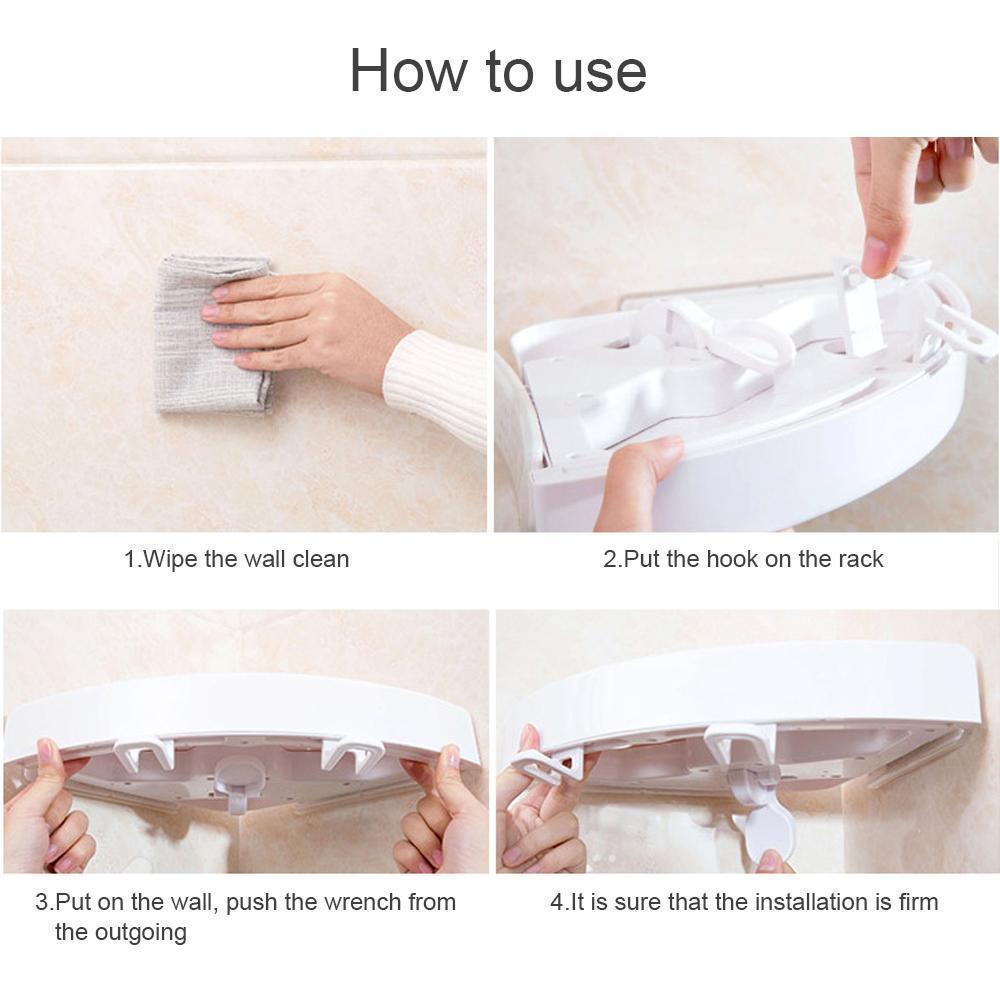 How to use

1.Wipe the wall clean

2.Put the hook on the rack

3.Put on the wall, push the wrench from the outgoing

4.It is sure that the installation is firm