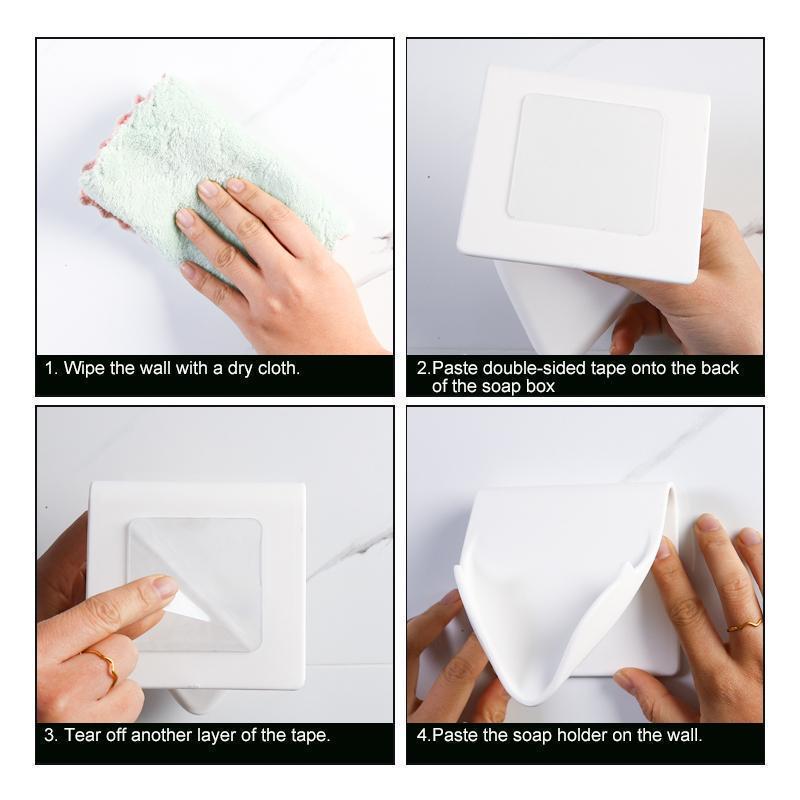 1. Wipe the wall with a dry cloth.

2.Paste double-sided tape onto the back of the soap box

3. Tear off another layer of the tape.

4.Paste the soap holder on the wall.