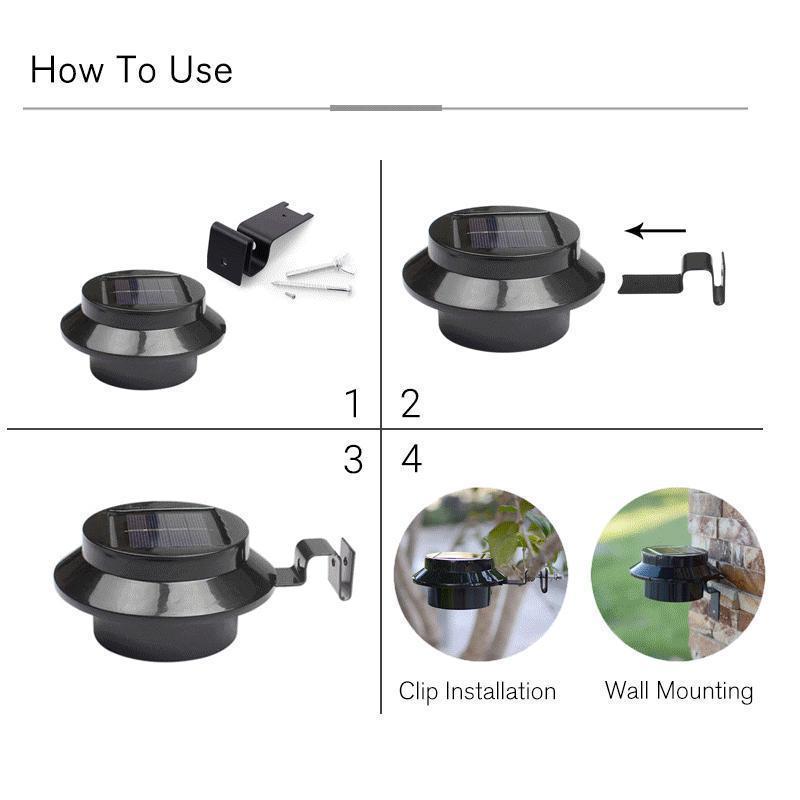 How To Use

1

2

3

4

Clip Installation

Wall Mounting