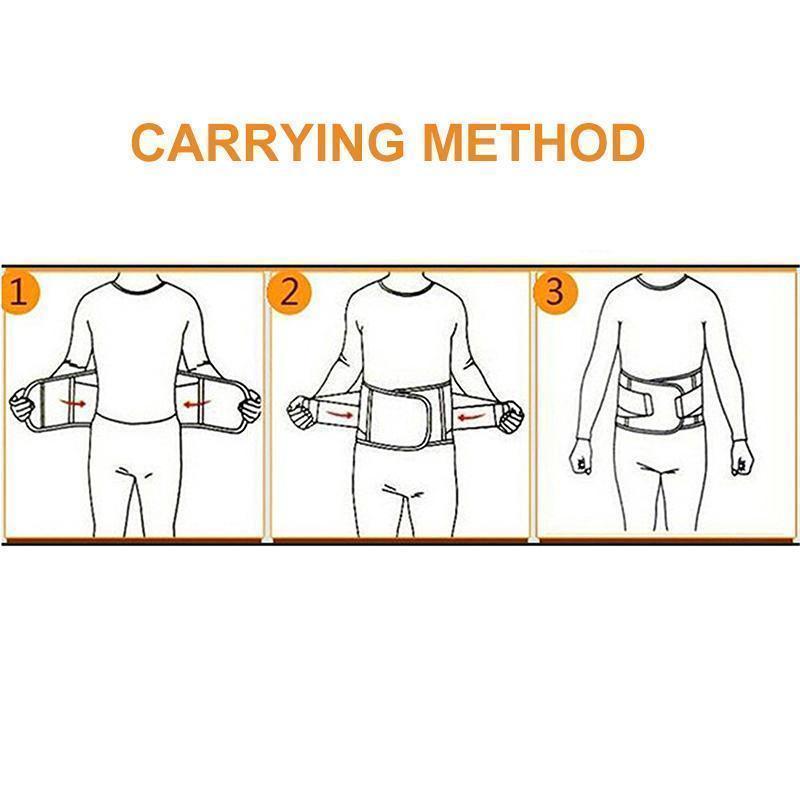 CARRYING METHOD

1

2

3