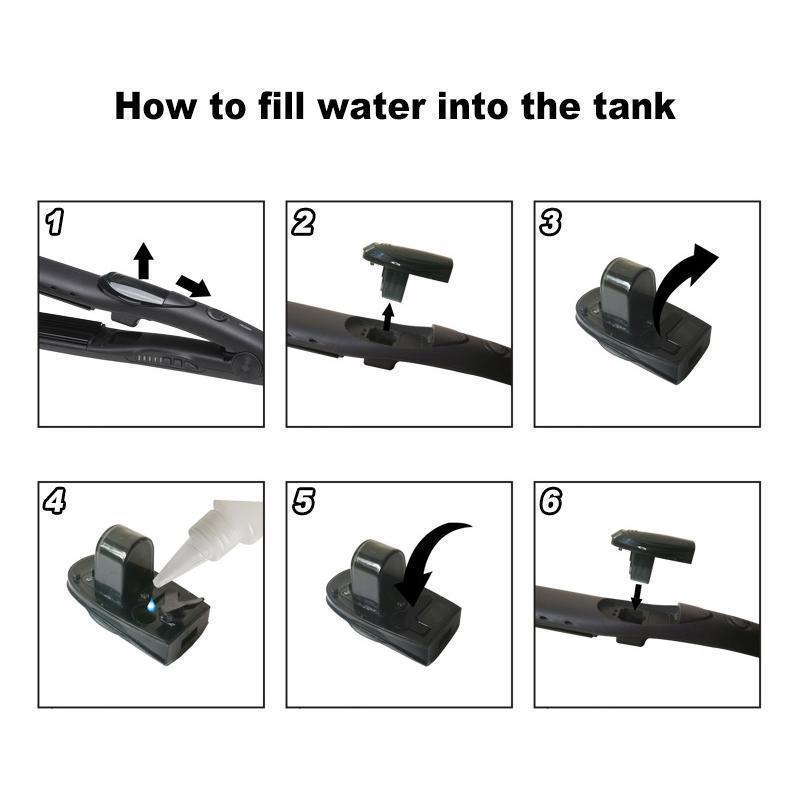 How to fill water into the tank

1

2

3

4

5

6