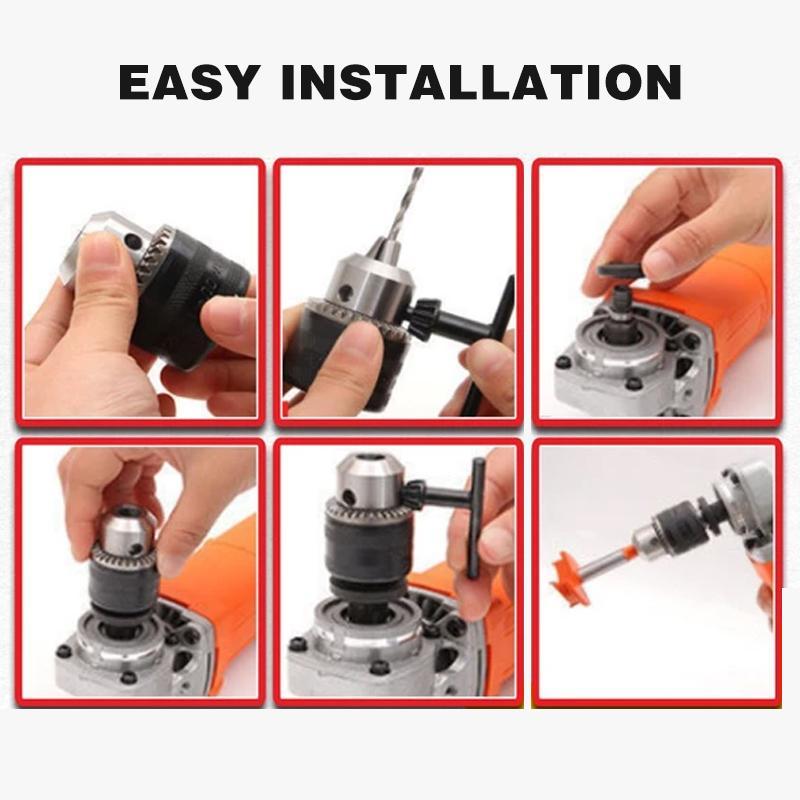 EASY INSTALLATION