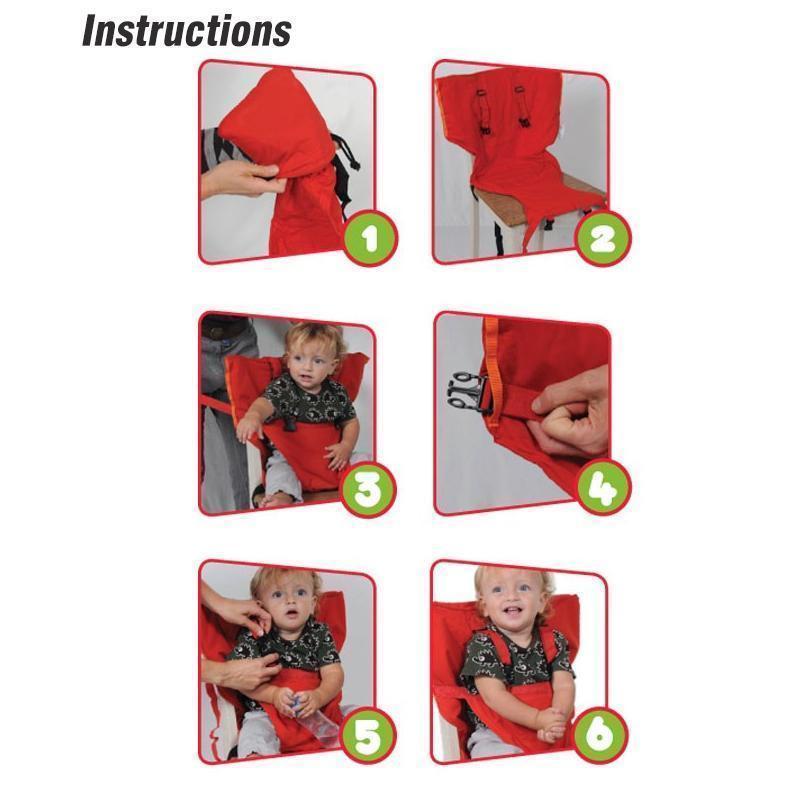 Instructions

1

2

3

4

5

6