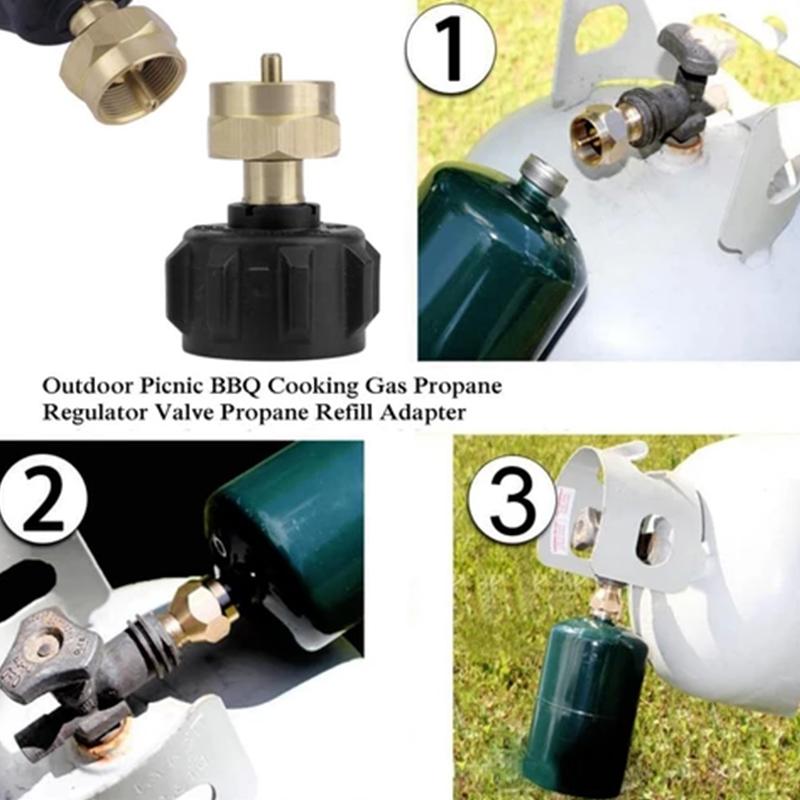 1

Outdoor Picnic BBQ Cooking Gas Propane Regulator Valve Propane Refill Adapter

2

3