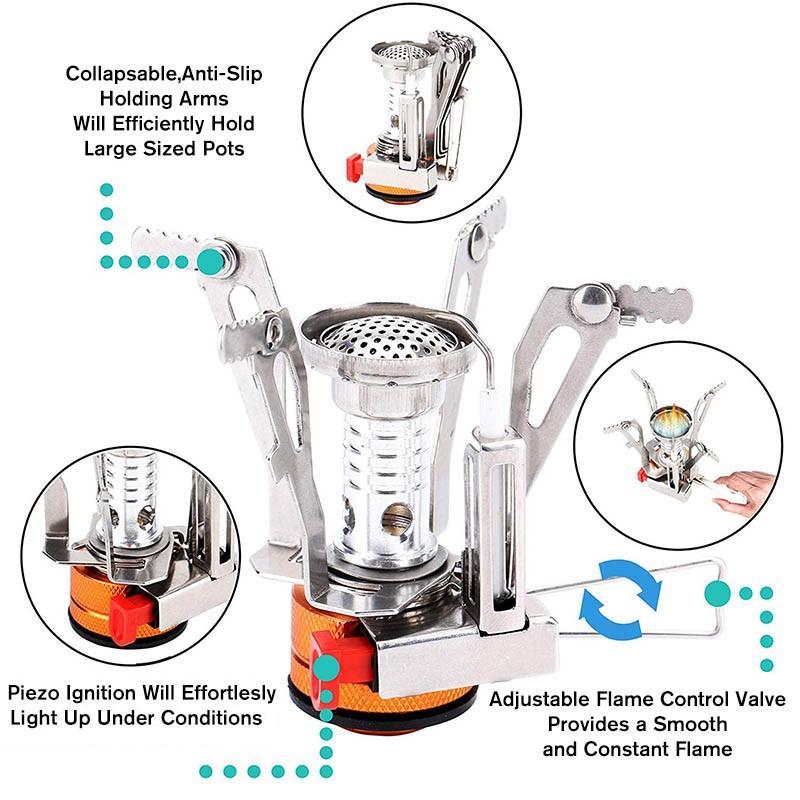 Collapsable,Anti-Slip Holding Arms Will Efficiently Hold Large Sized Pots

Piezo Ignition Will Effortlesly Light Up Under Conditions

Adjustable Flame Control Valve Provides a Smooth and Constant Flame