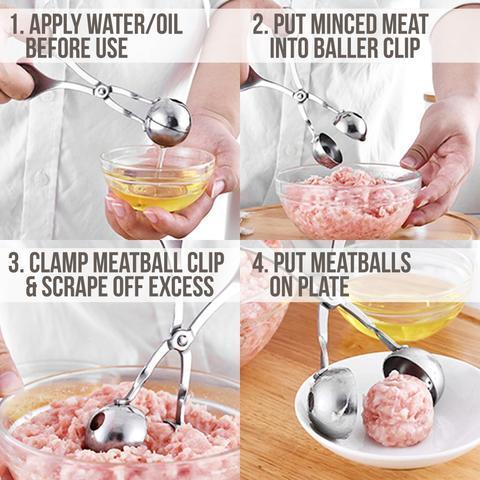 1. APPLY WATER/OIL BEFORE USE

2. PUT MINCED MEAT INTO BALLER CLIP

3. CLAMP MEATBALL CLIP & SCRAPE OFF EXCESS

4. PUT MEATBALLS ON PLATE