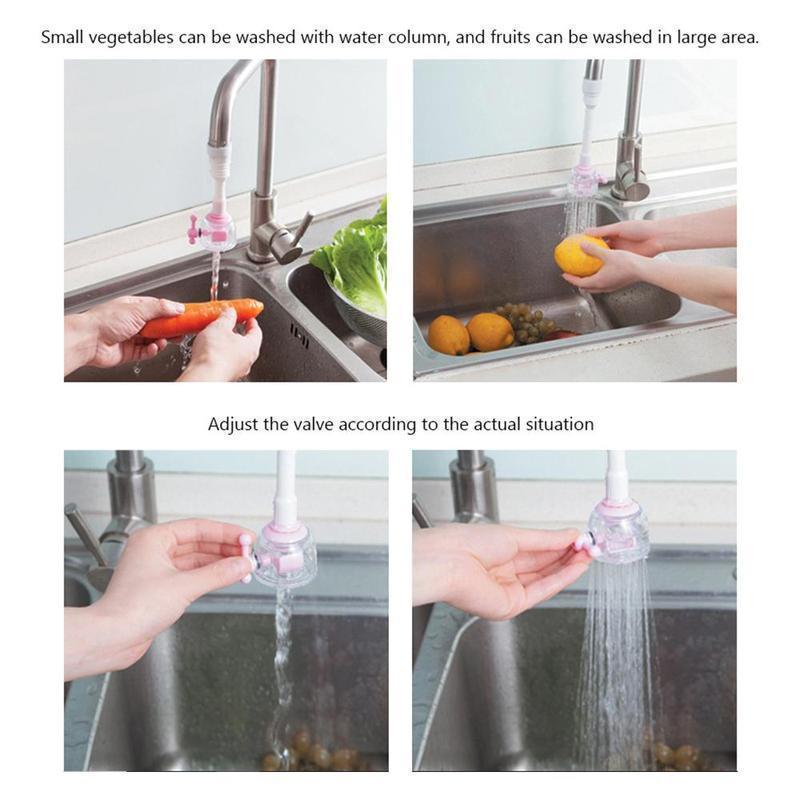 Small vegetables can be washed with water column, and fruits can be washed in large area.

Adjust the valve according to the actual situation