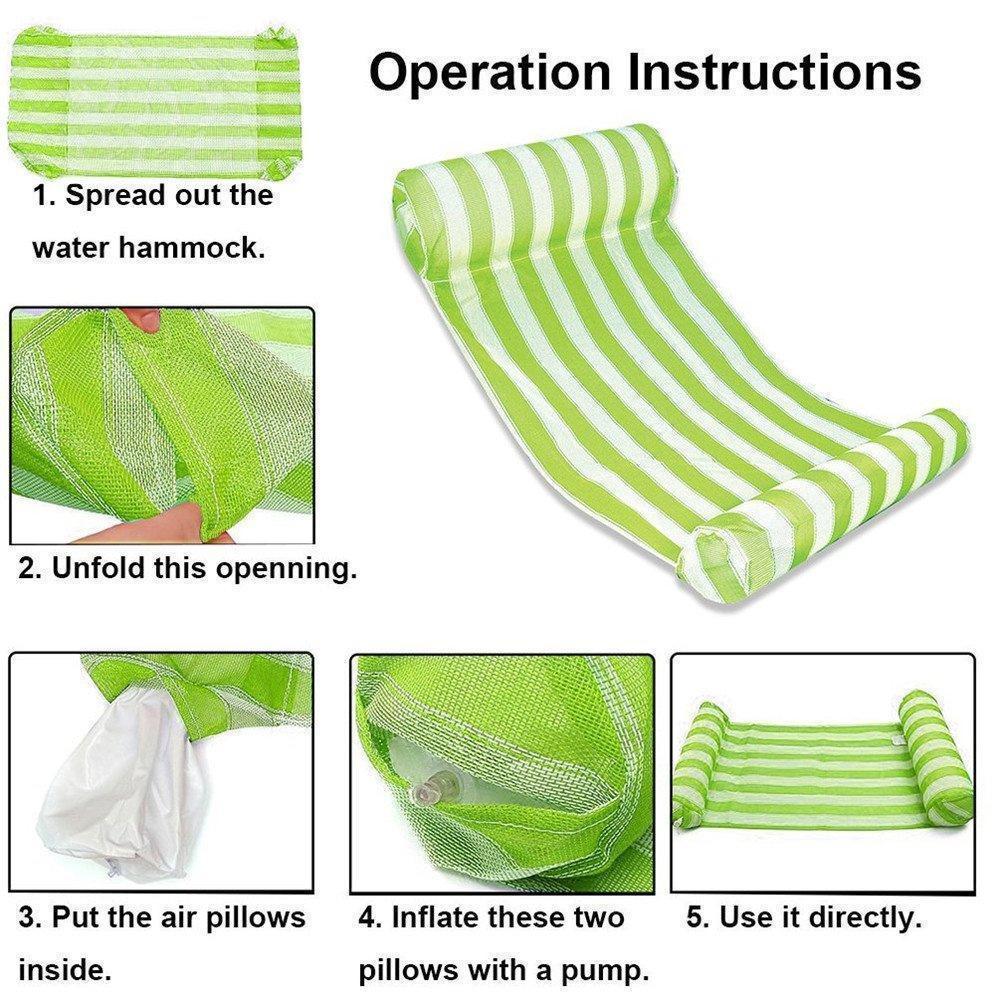 Operation Instructions

1. Spread out the water hammock.

2. Unfold this openning.

3. Put the air pillows inside.

4. Inflate these two pillows with a pump.

5. Use it directly.