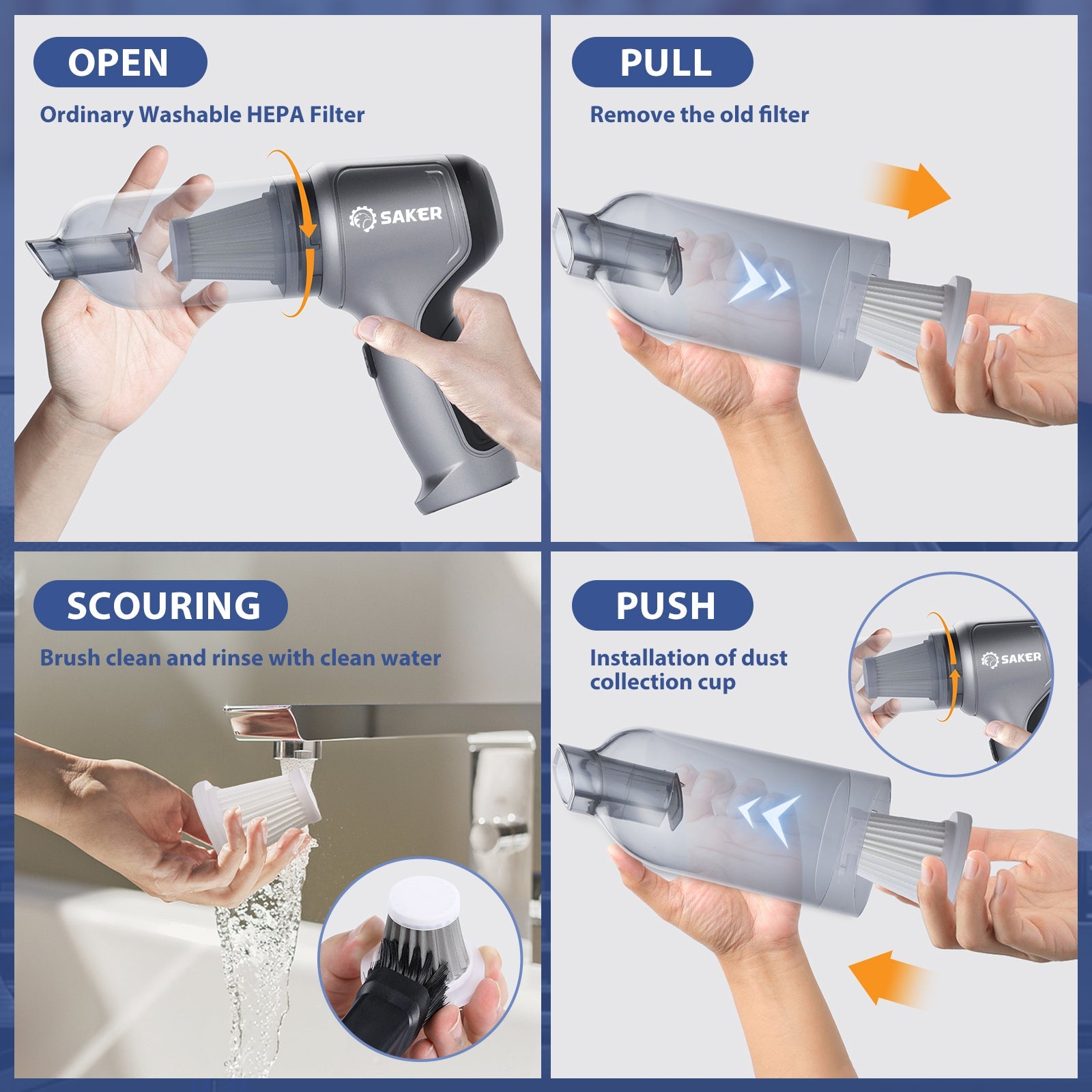 OPEN

Ordinary Washable HEPA Filter

SAKER

PULL

Remove the old filter

SCOURING

Brush clean and rinse with clean water

PUSH

Installation of dust collection cup

SAKER