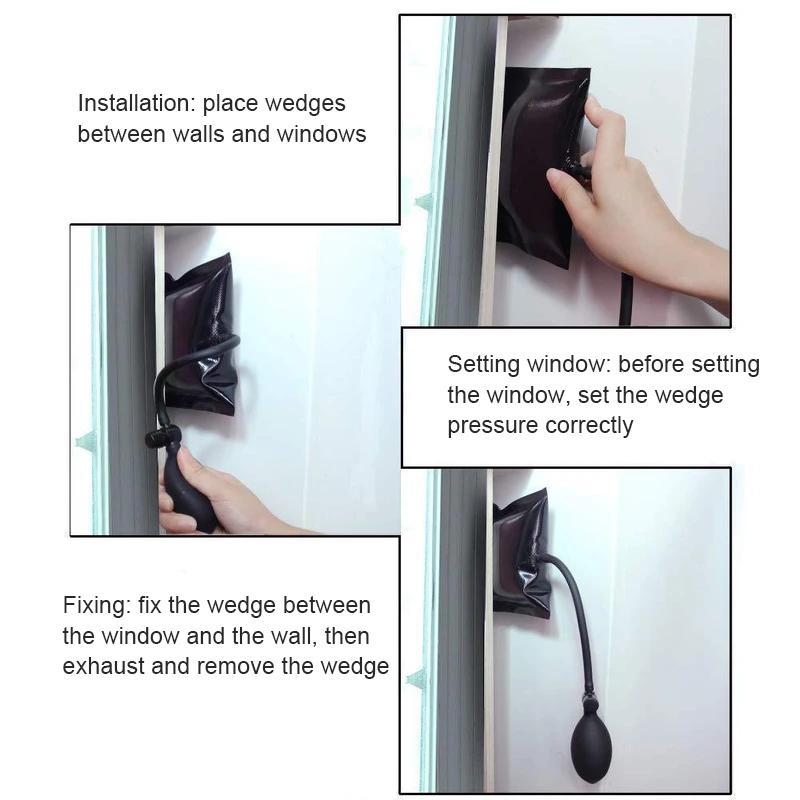 Installation: place wedges between walls and windows

Setting window: before setting the window, set the wedge pressure correctly

Fixing: fix the wedge between the window and the wall, then exhaust and remove the wedge