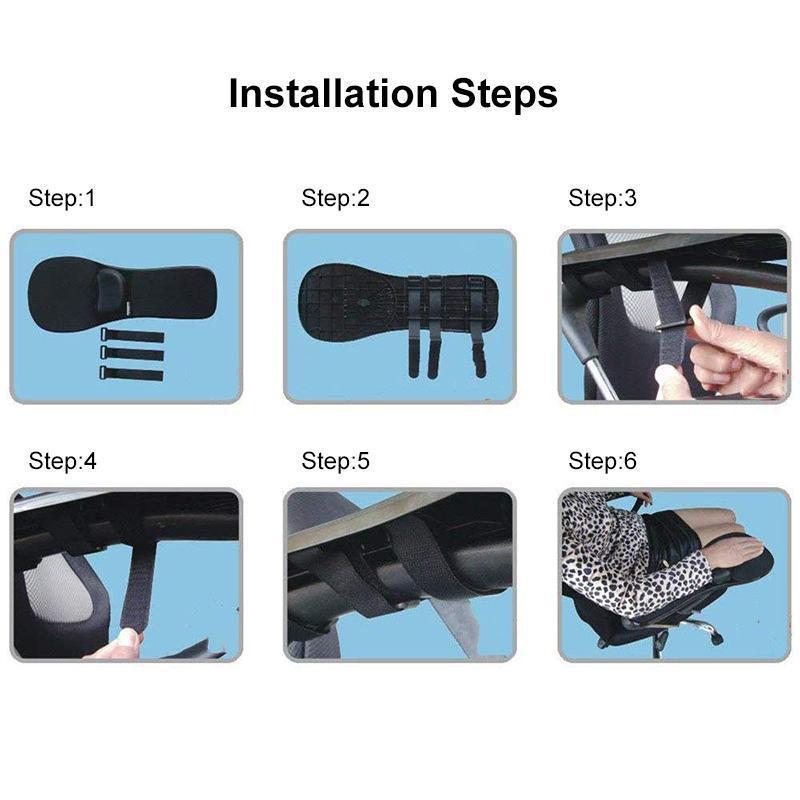 Installation Steps

Step:1

Step:2

Step:3

Step:4

Step:5

Step:6