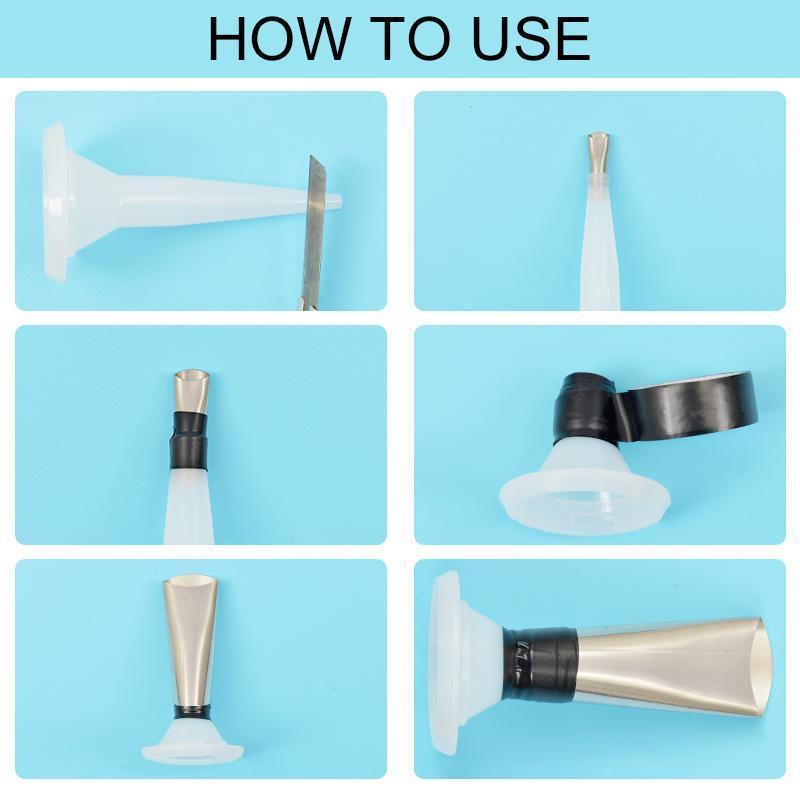 HOW TO USE