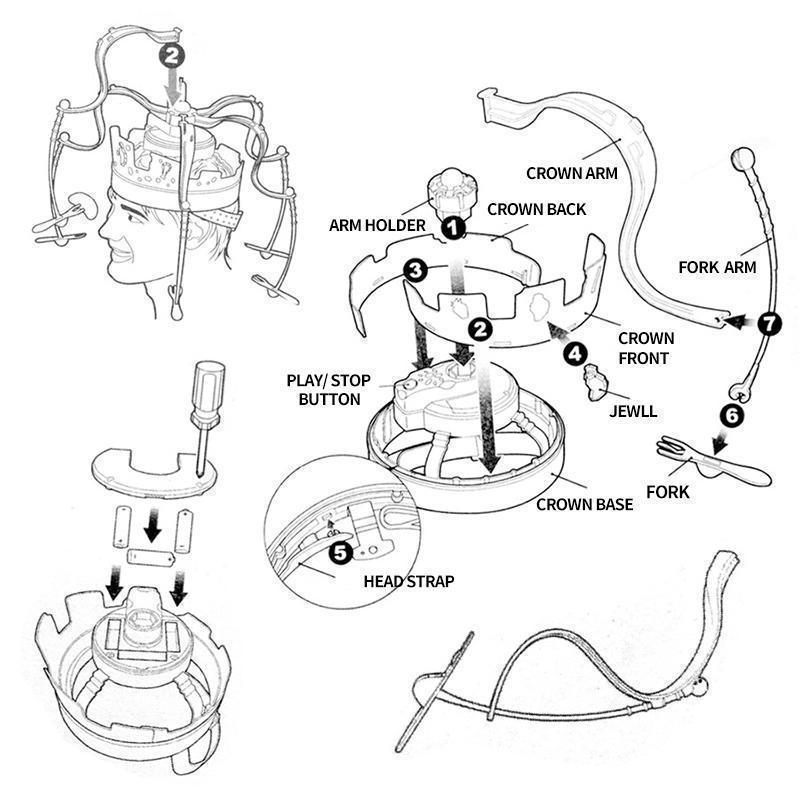 2

CROWN ARM

ARM HOLDER

1

CROWN BACK

FORK ARM

3

2

CROWN FRONT

7

4

PLAY/ STOP BUTTON

JEWLL

6

FORK

CROWN BASE

5

HEAD STRAP