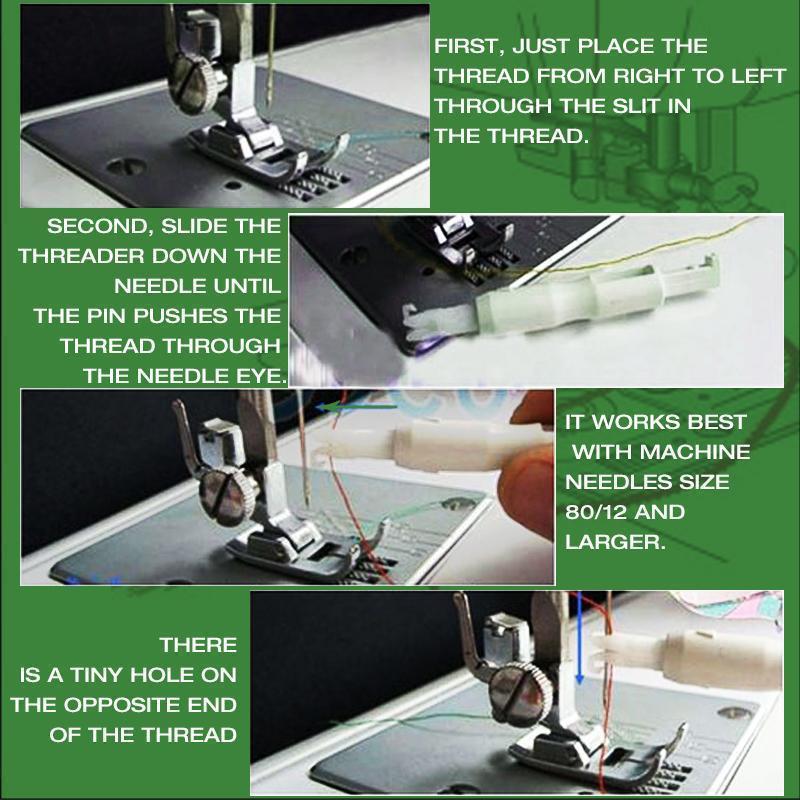 FIRST, JUST PLACE THE THREAD FROM RIGHT TO LEFT THROUGH THE SLIT IN THE THREAD.

SECOND, SLIDE THE THREADER DOWN THE NEEDLE UNTIL THE PIN PUSHES THE THREAD THROUGH THE NEEDLE EYE.

IT WORKS BEST WITH MACHINE NEEDLES SIZE 80/12 AND LARGER.

THERE IS A TINY HOLE ON THE OPPOSITE END OF THE THREAD