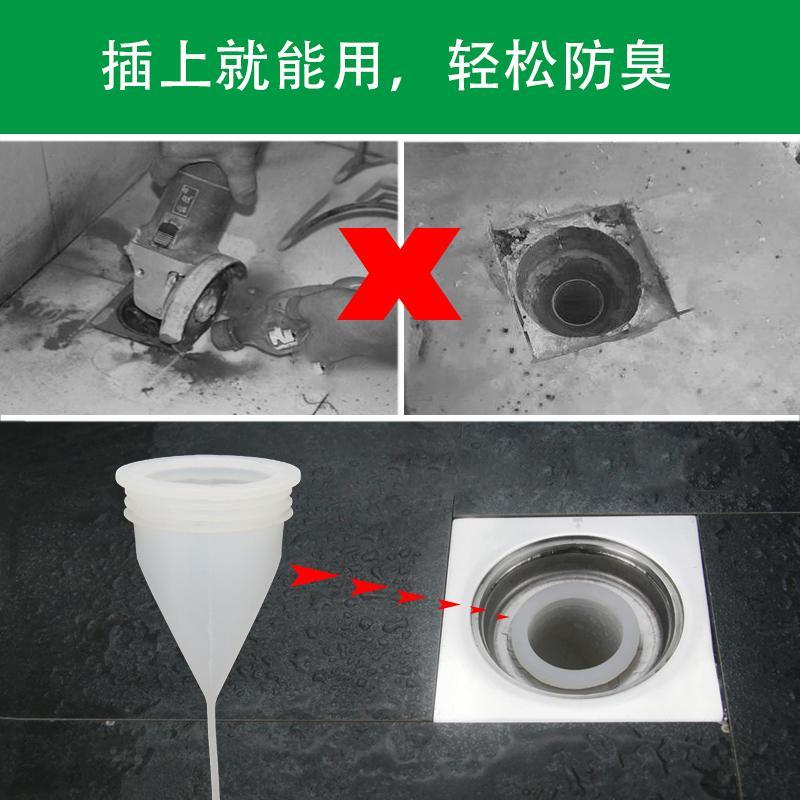 插上就能用，轻松防臭