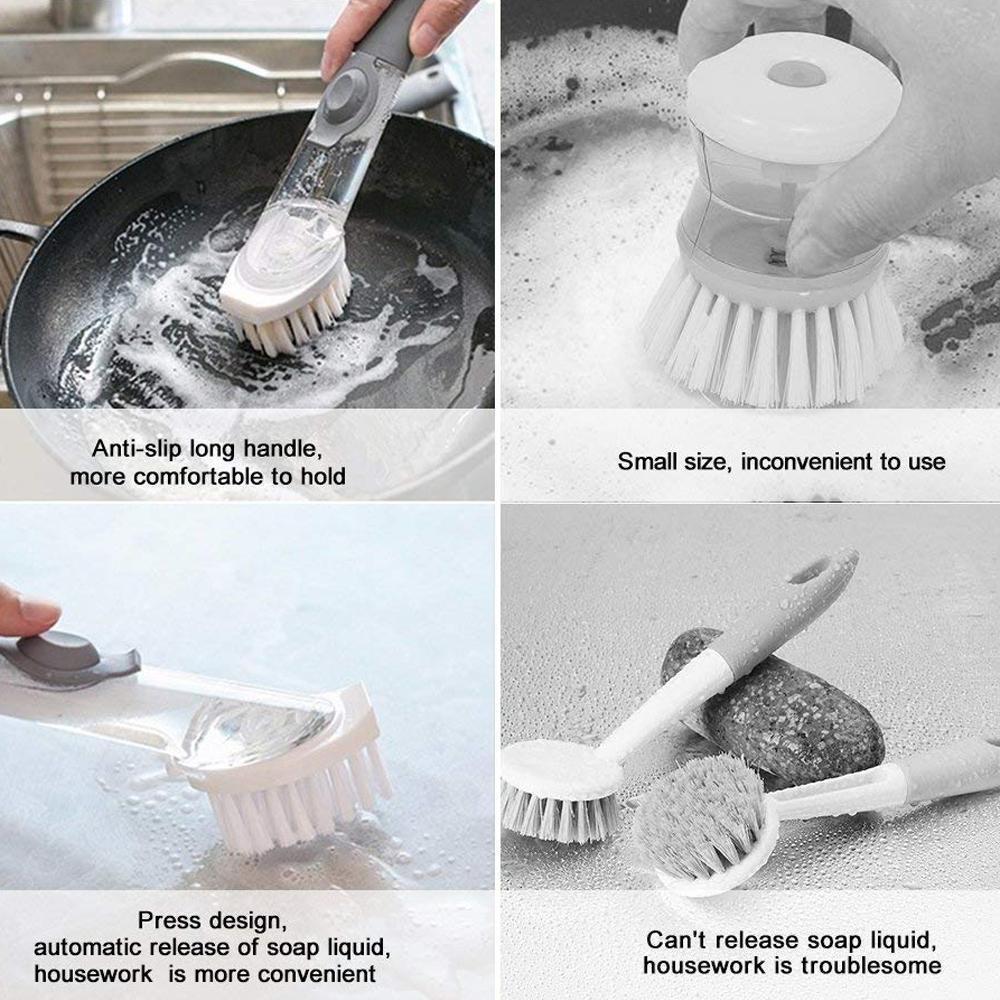 Anti-slip long handle,
more comfortable to hold

Small size, inconvenient to use

Press design,
automatic release of soap liquid,
housework  is more convenient

Can't release soap liquid,
housework is troublesome