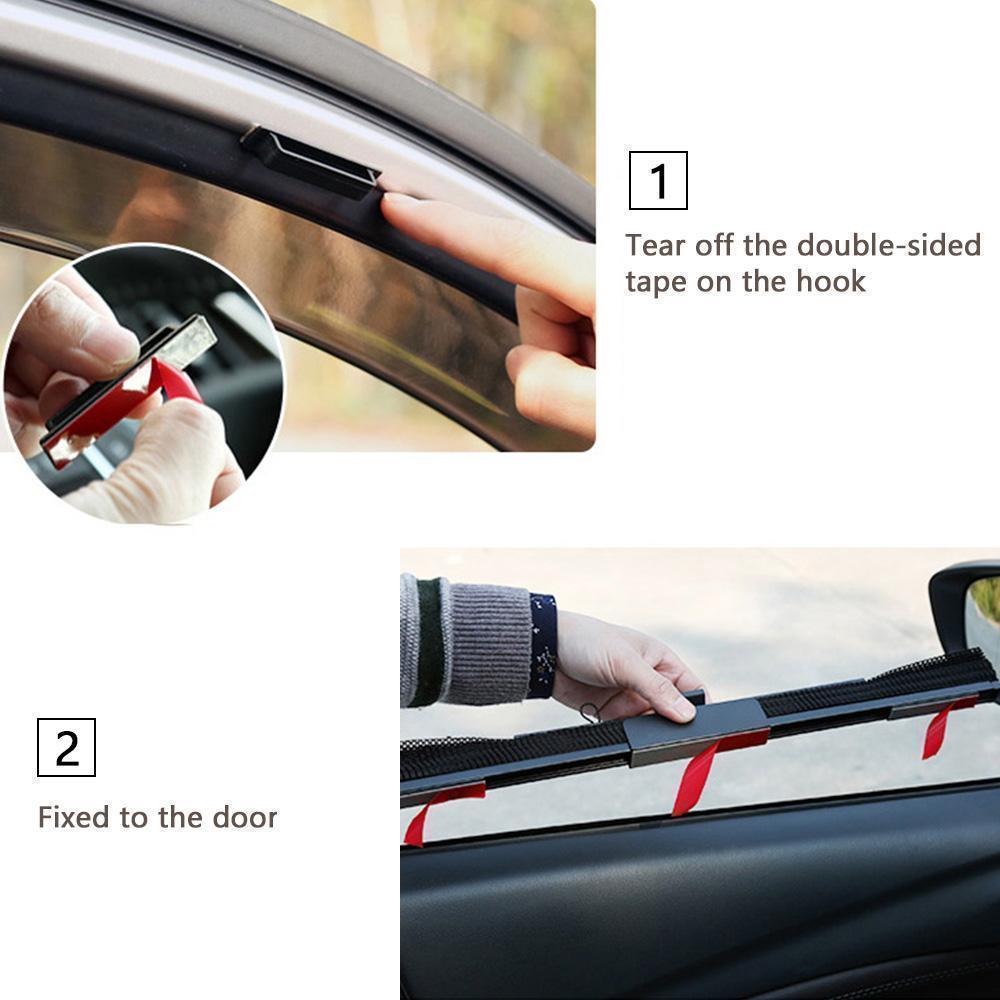 1

Tear off the double-sided tape on the hook

2

Fixed to the door