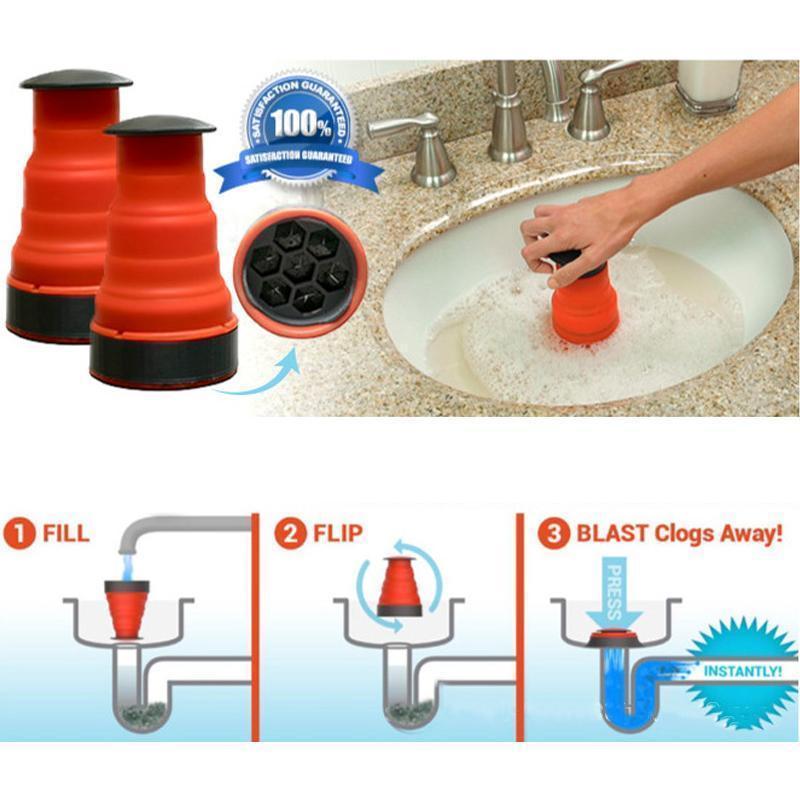 SATISFACTION GUARANTEED
100%
SATISFACTION GUARANTEED

1 FILL

2 FLIP

3 BLAST Clogs Away!

PRESS

INSTANTLY!