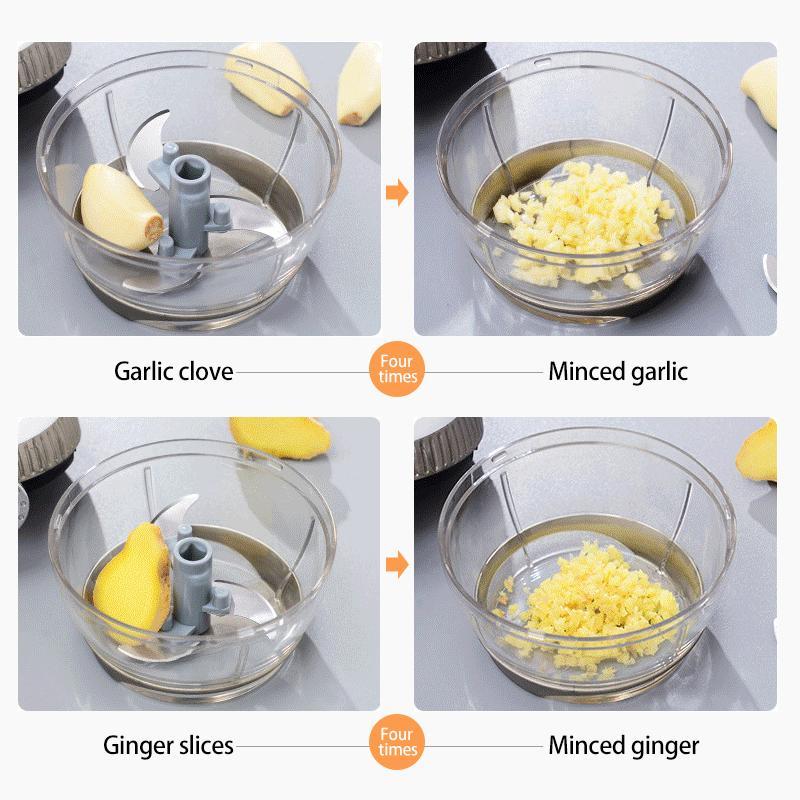 Garlic clove

Four times

Minced garlic

Ginger slices

Four times

Minced ginger