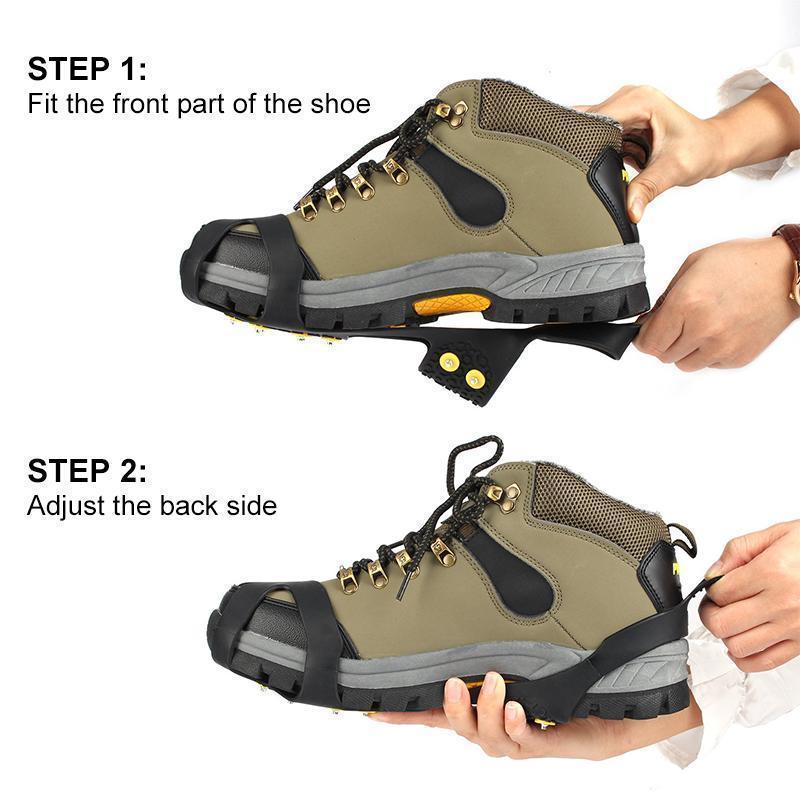 STEP 1:
Fit the front part of the shoe

STEP 2:
Adjust the back side