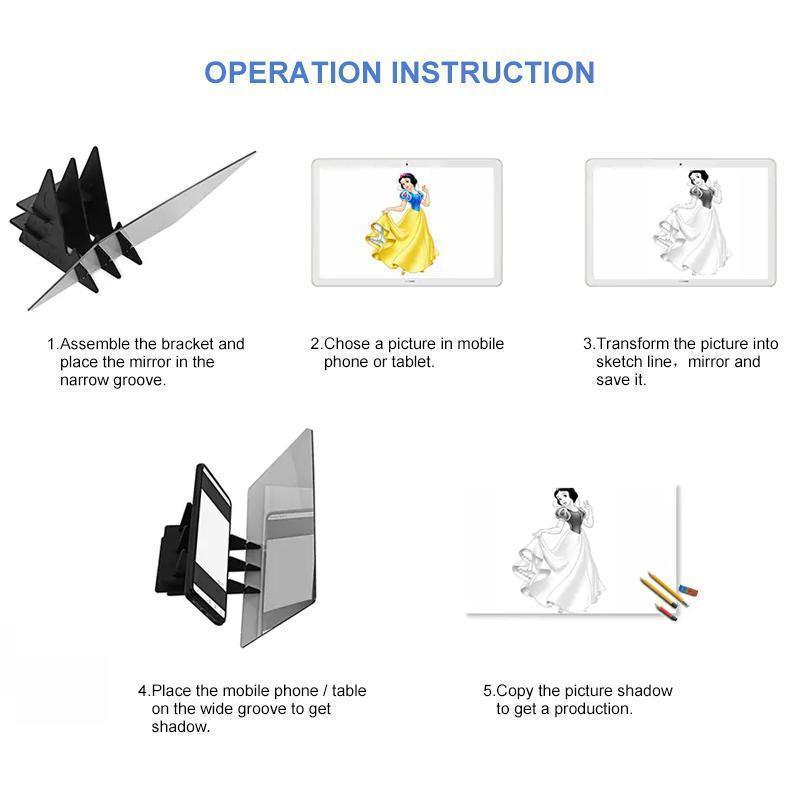 OPERATION INSTRUCTION

1.Assemble the bracket and place the mirror in the narrow groove.

2.Chose a picture in mobile phone or tablet.

3.Transform the picture into sketch line， mirror and save it.

4.Place the mobile phone / table on the wide groove to get shadow.

5.Copy the picture shadow to get a production.