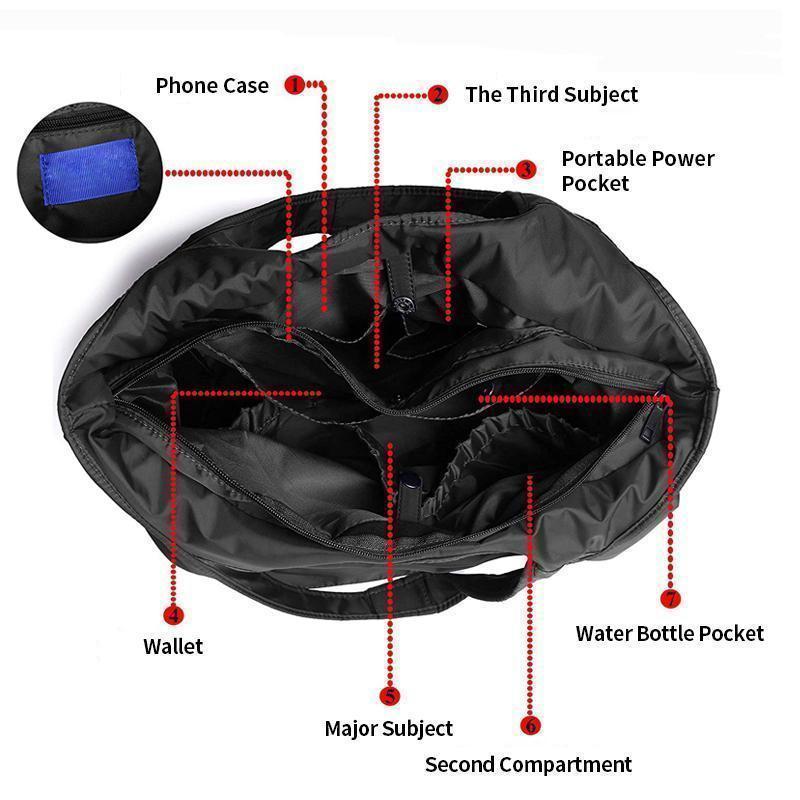 Phone Case 1

2 The Third Subject

3 Portable Power Pocket

4

Wallet

5

Major Subject

6

Second Compartment

7

Water Bottle Pocket