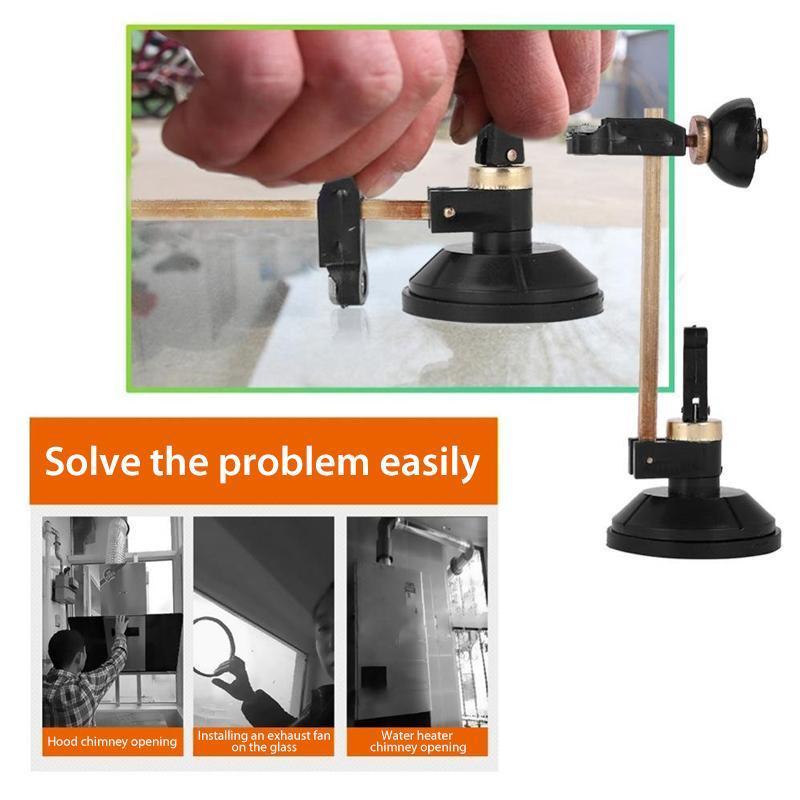 Solve the problem easily

Hood chimney opening

Installing an exhaust fan on the glass

Water heater chimney opening