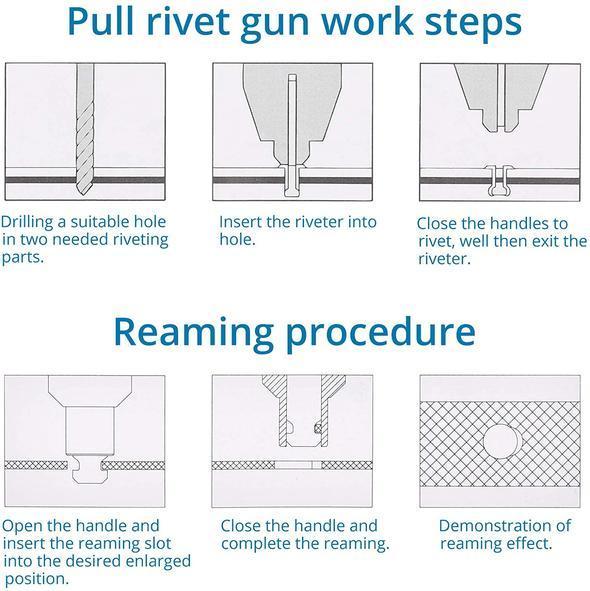 Pull rivet gun work steps

Drilling a suitable hole in two needed riveting parts.

Insert the riveter into hole.

Close the handles to rivet, well then exit the riveter.

Reaming procedure

Open the handle and insert the reaming slot into the desired enlarged position.

Close the handle and complete the reaming.

Demonstration of reaming effect.