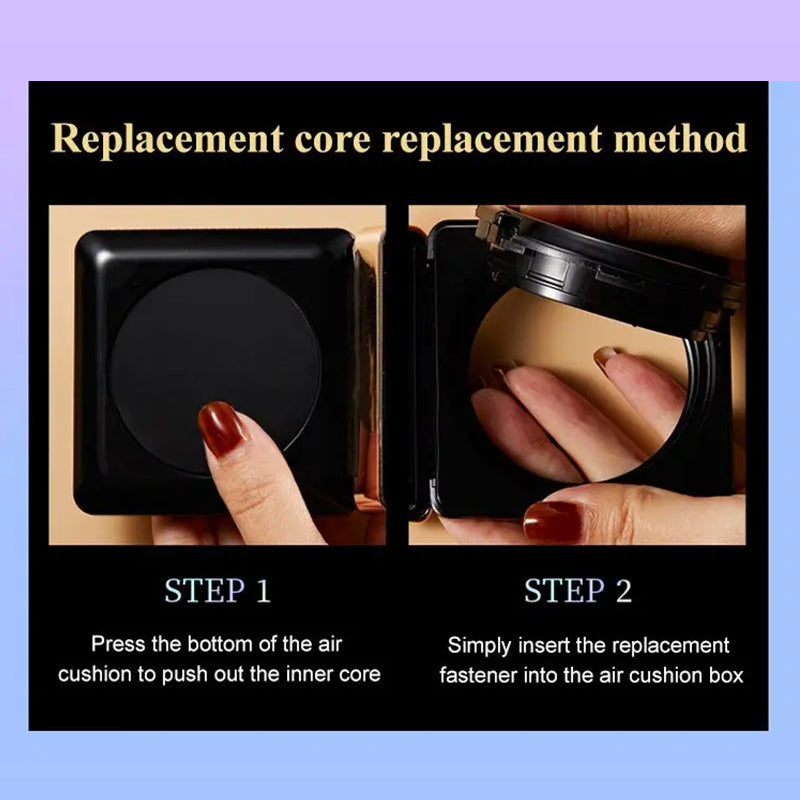 Replacement core replacement method

STEP 1

Press the bottom of the air cushion to push out the inner core

STEP 2

Simply insert the replacement fastener into the air cushion box