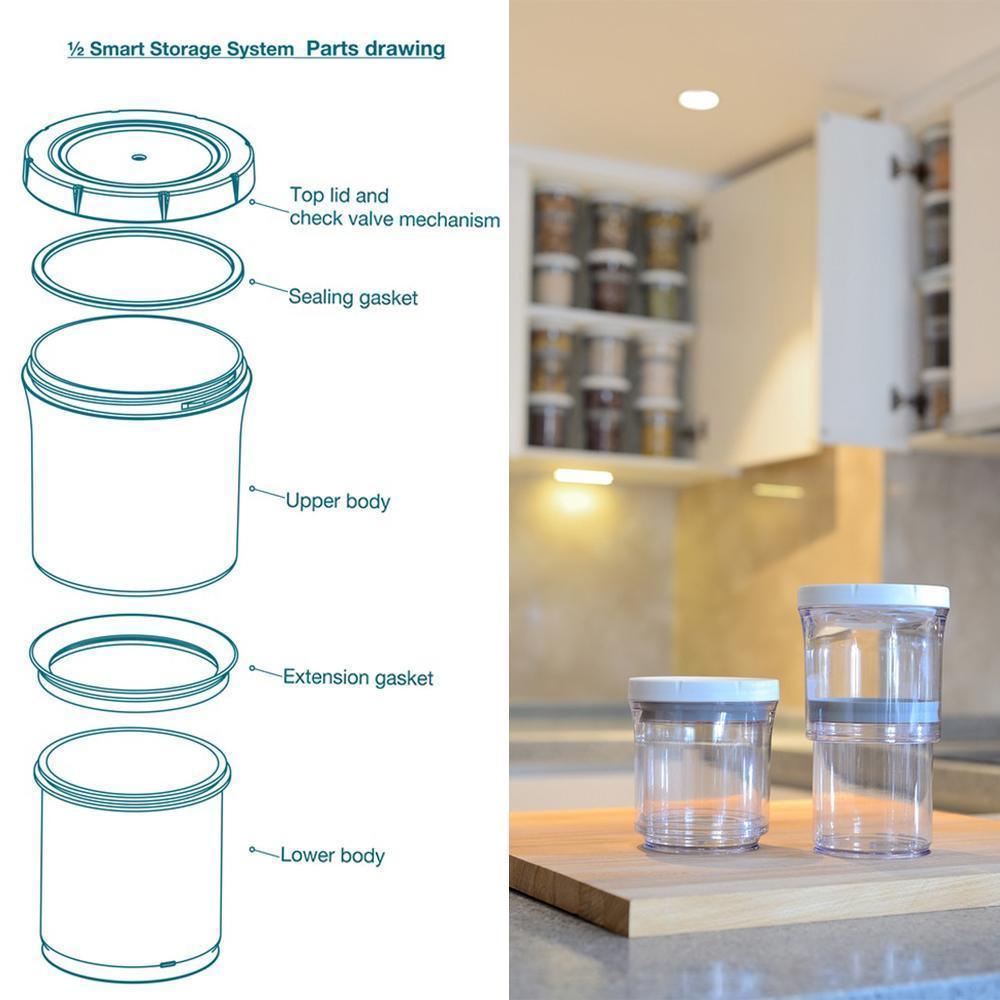 ½ Smart Storage System Parts drawing

Top lid and check valve mechanism

Sealing gasket

Upper body

Extension gasket

Lower body