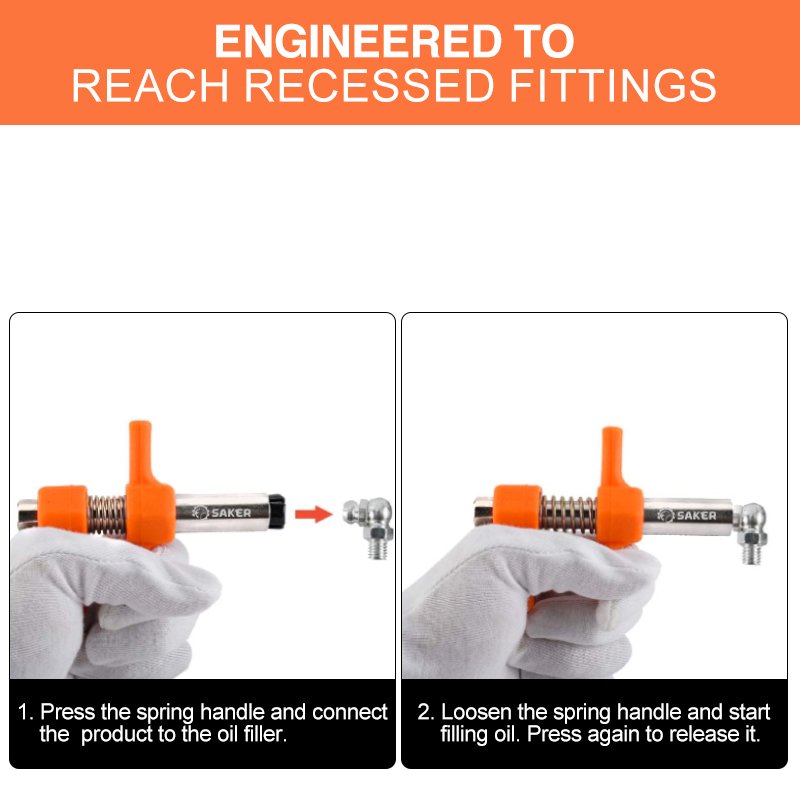 ENGINEERED TO
REACH RECESSED FITTINGS

SAKER

1. Press the spring handle and connect the product to the oil filler.

SAKER

2. Loosen the spring handle and start filling oil. Press again to release it.