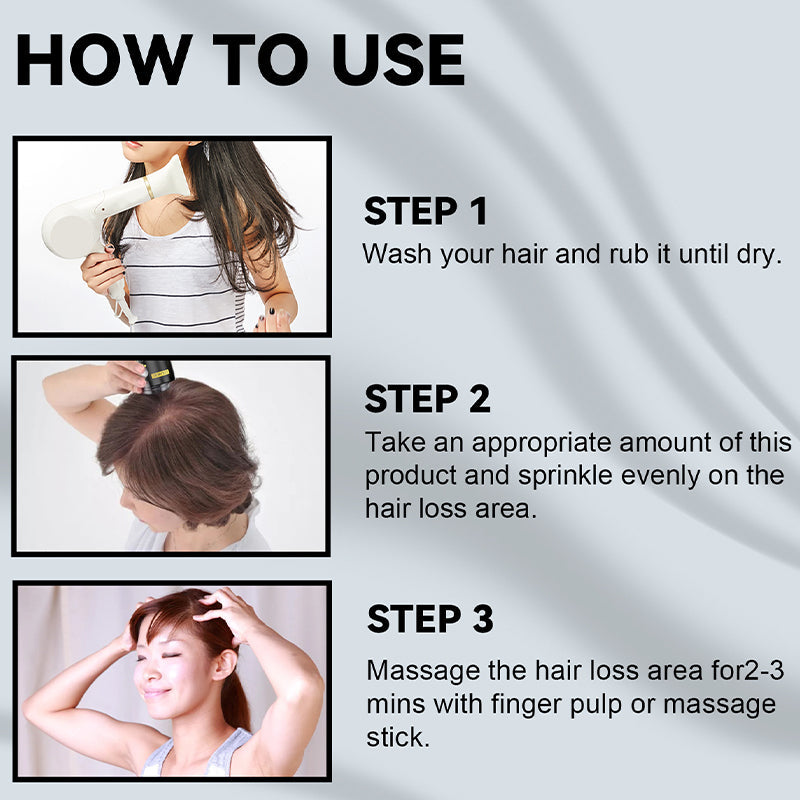 HOW TO USE

STEP 1
Wash your hair and rub it until dry.

STEP 2
Take an appropriate amount of this product and sprinkle evenly on the hair loss area.

STEP 3
Massage the hair loss area for2-3 mins with finger pulp or massage stick.