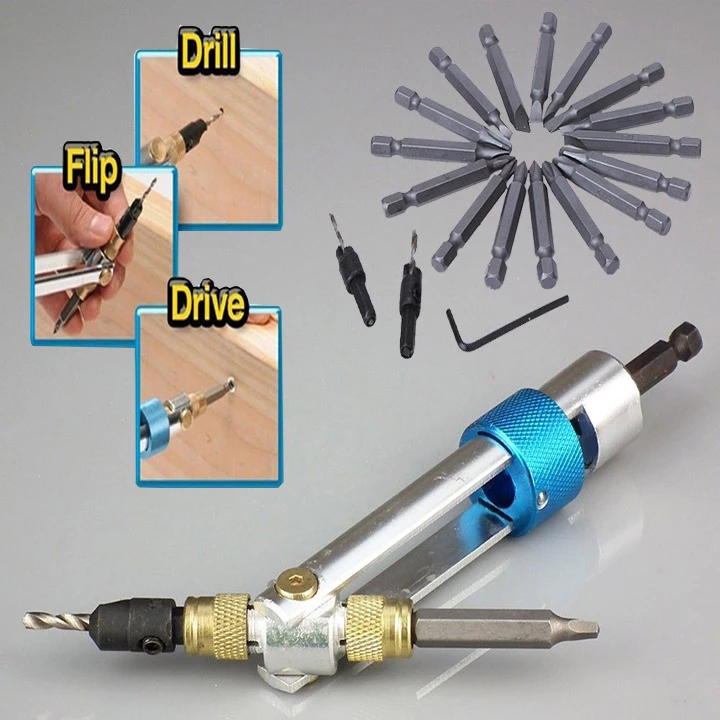 Drill

Flip

Drive