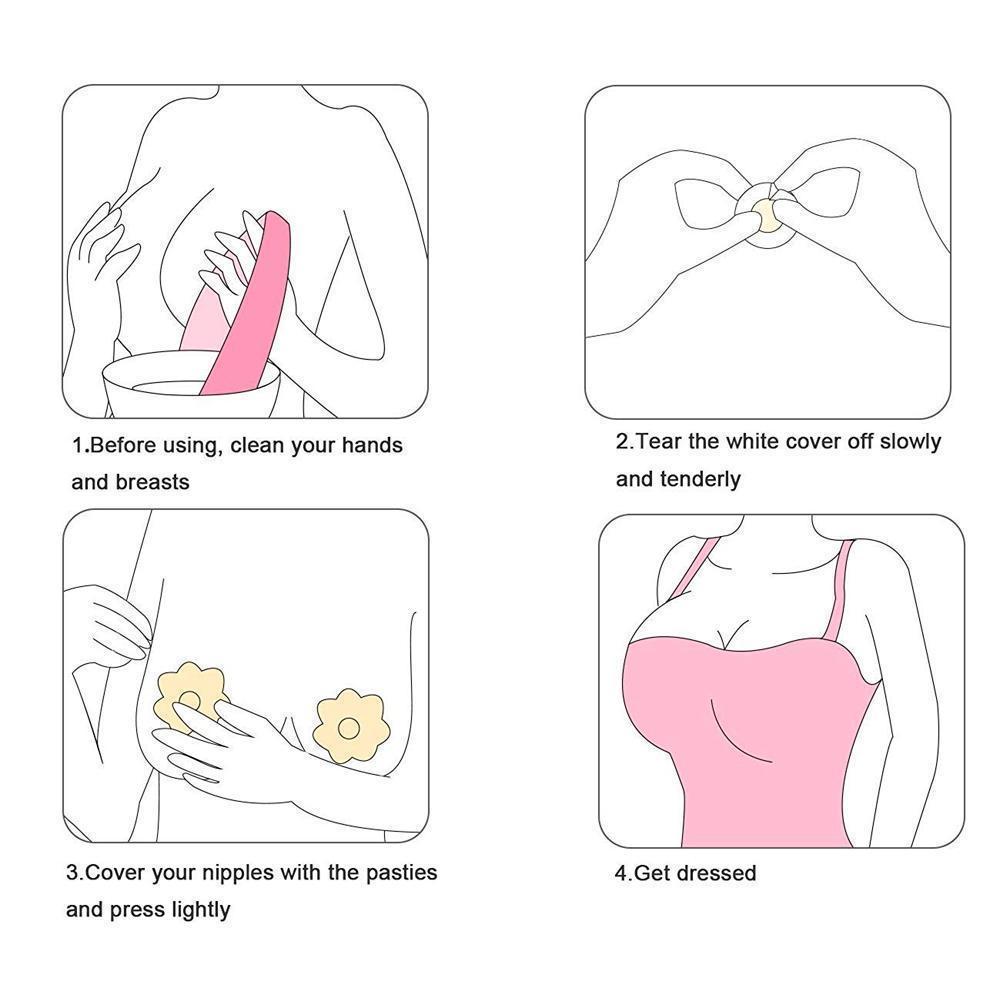 1.Before using, clean your hands and breasts

2.Tear the white cover off slowly and tenderly

3.Cover your nipples with the pasties and press lightly

4.Get dressed